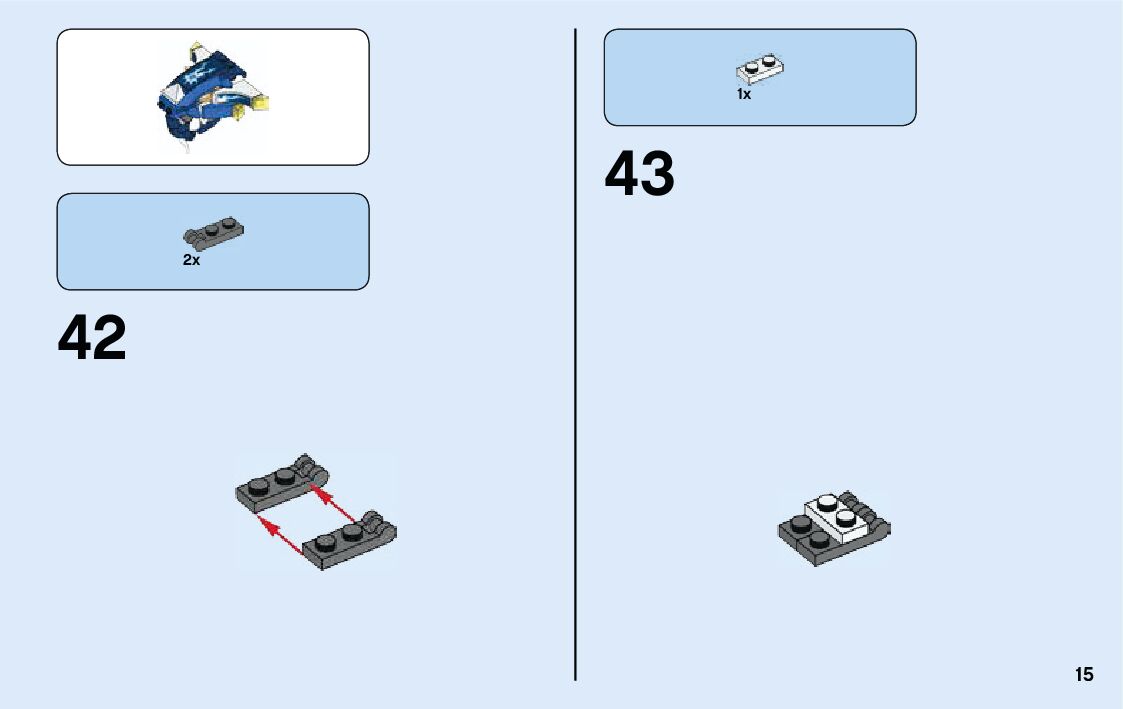 2x

42

1x

43

15