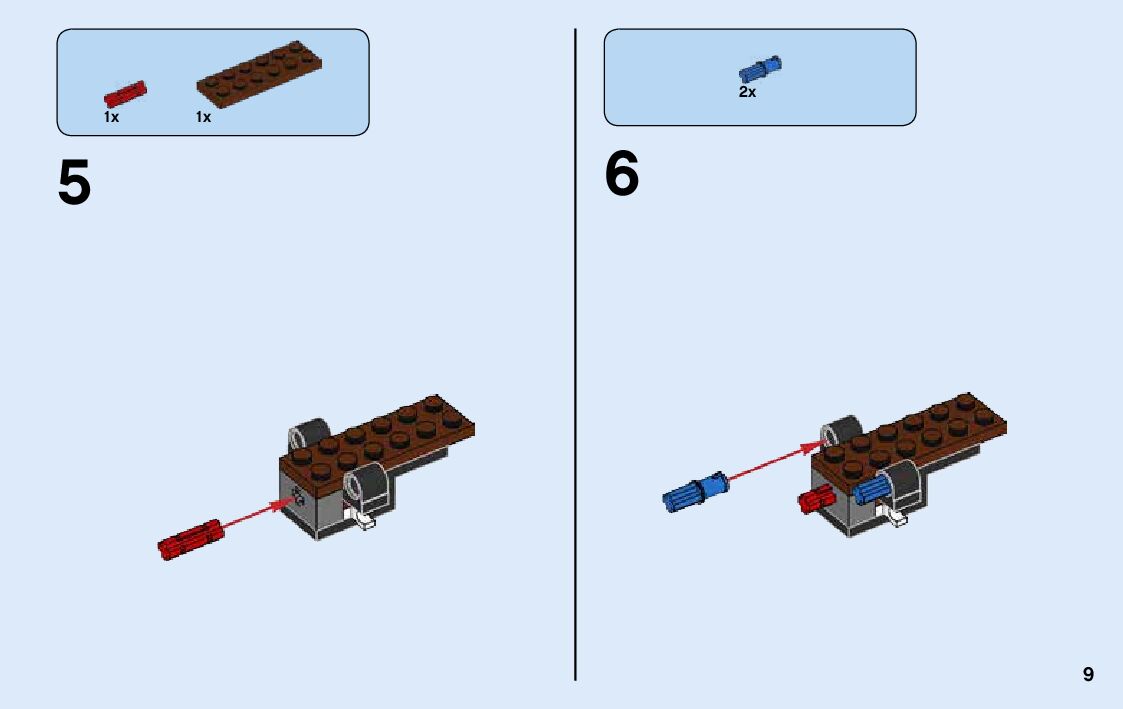 1x
1x

5

2x

6

9