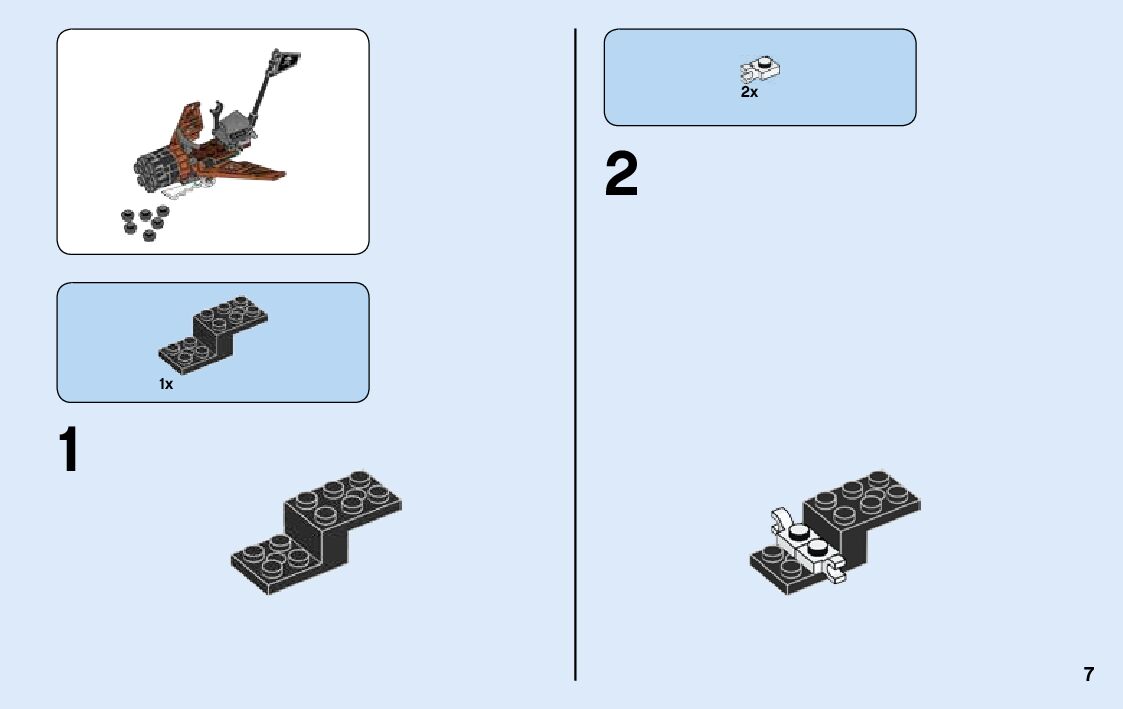 1x

1

2x

2

7