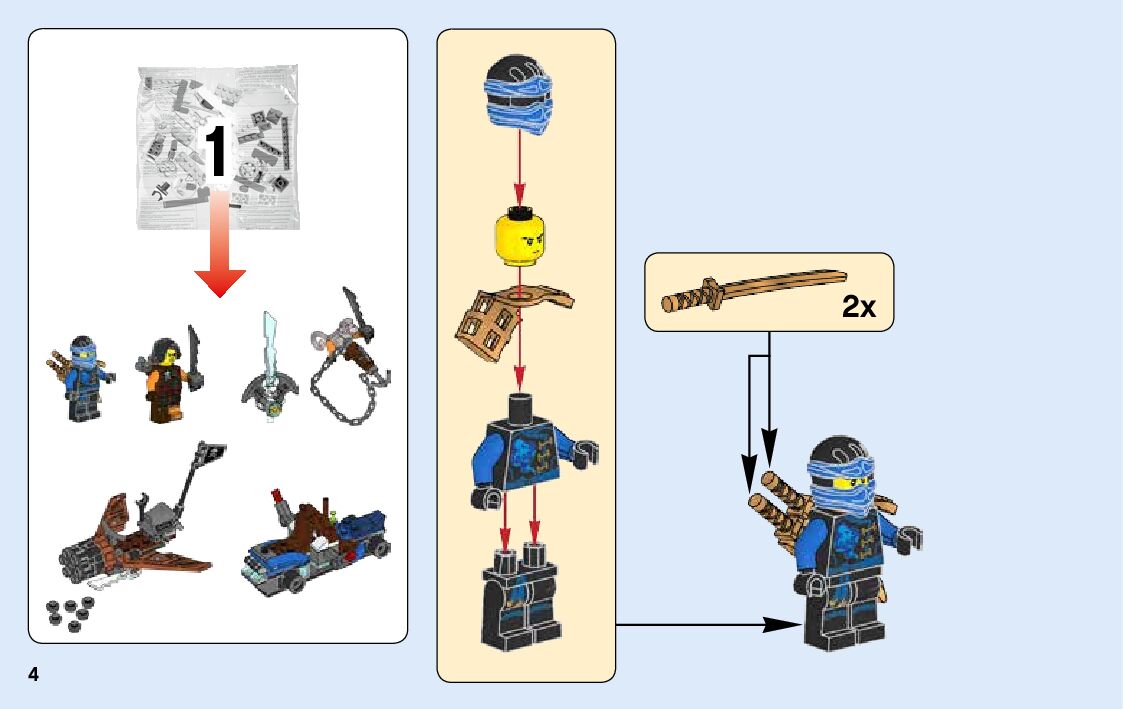 1

2x

4