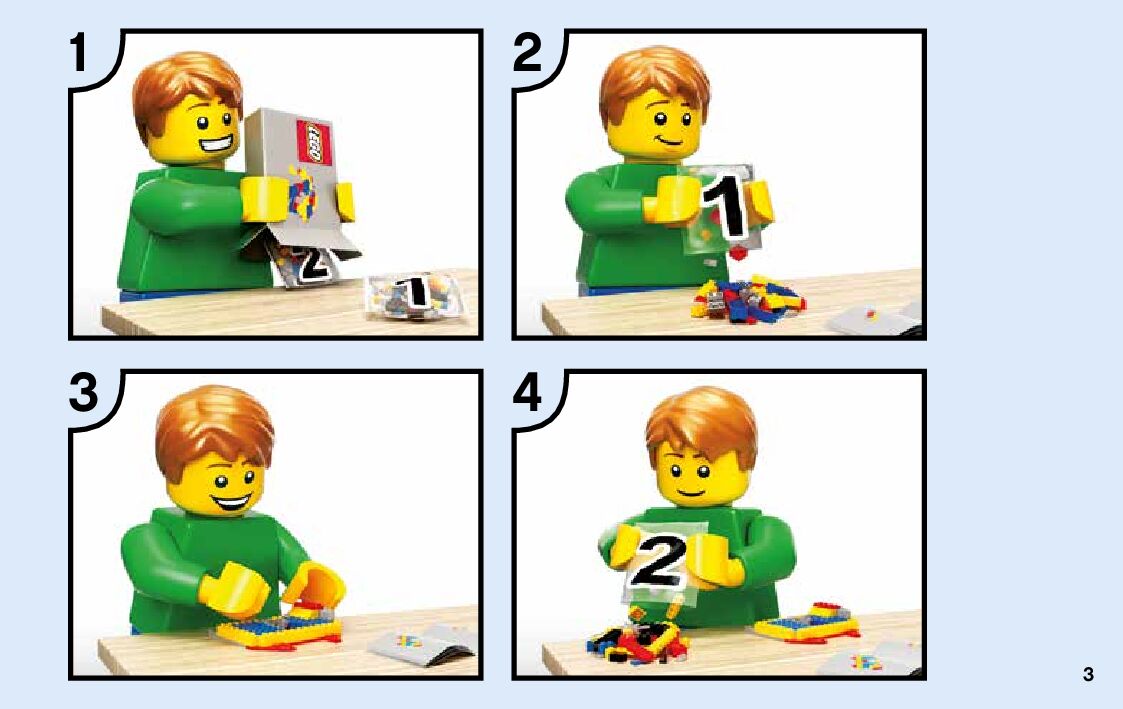 1
LEGO
2
1
2
1
3
4
2
3