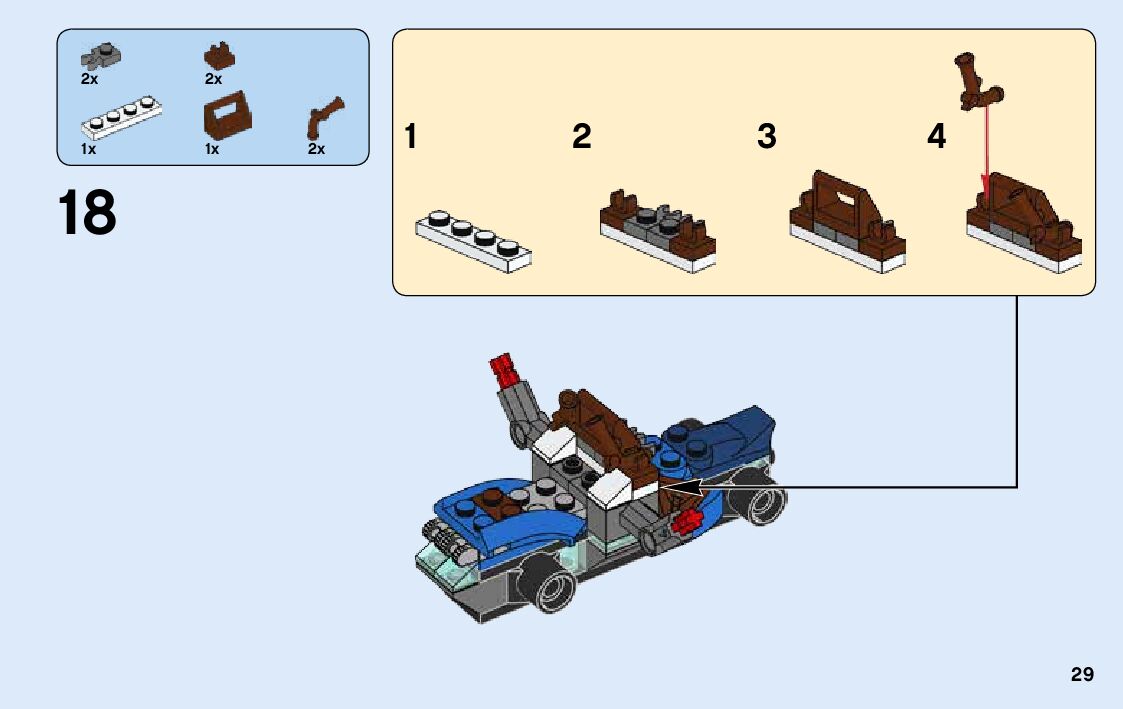 2x
2x
1x
1x
2x

18

1
2
3
4

29