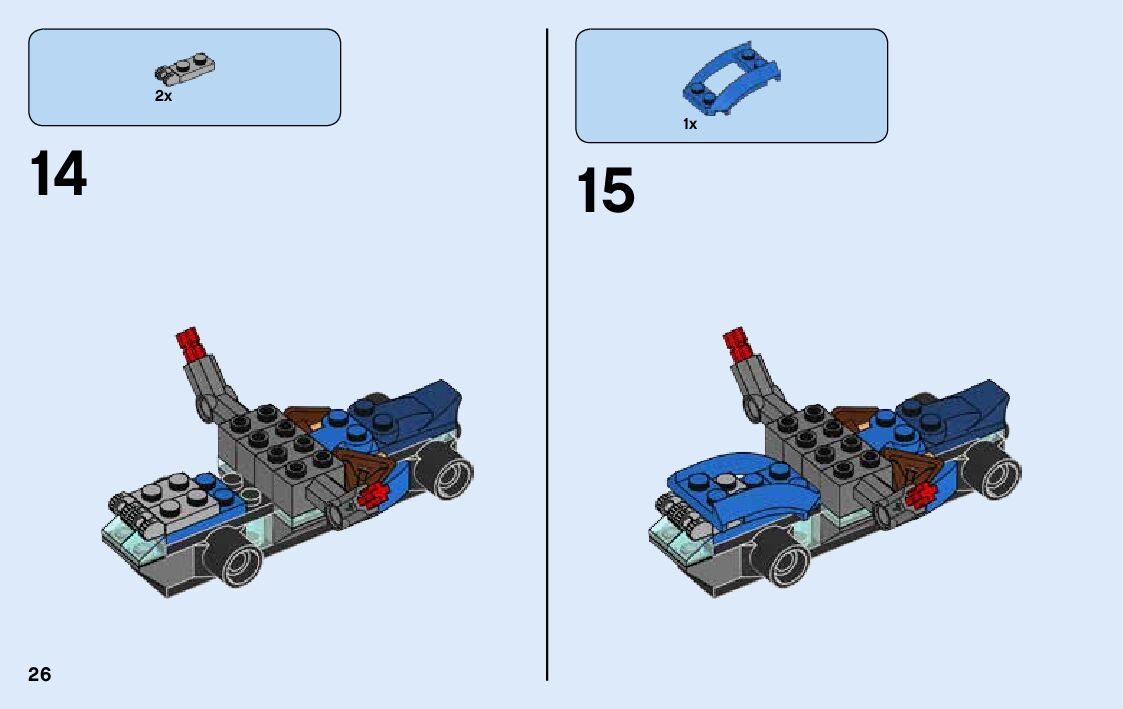 2x

14

1x

15

26