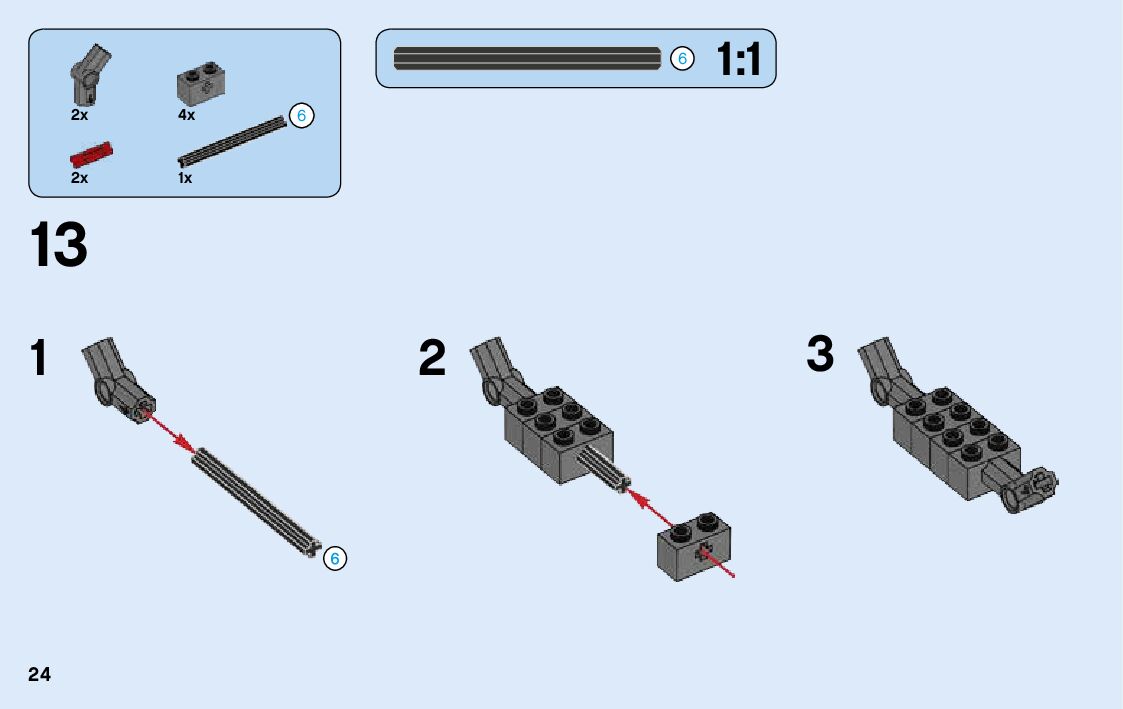 2x
4x
6
2x
1x

6
1:1

13

1
6

2

3

24