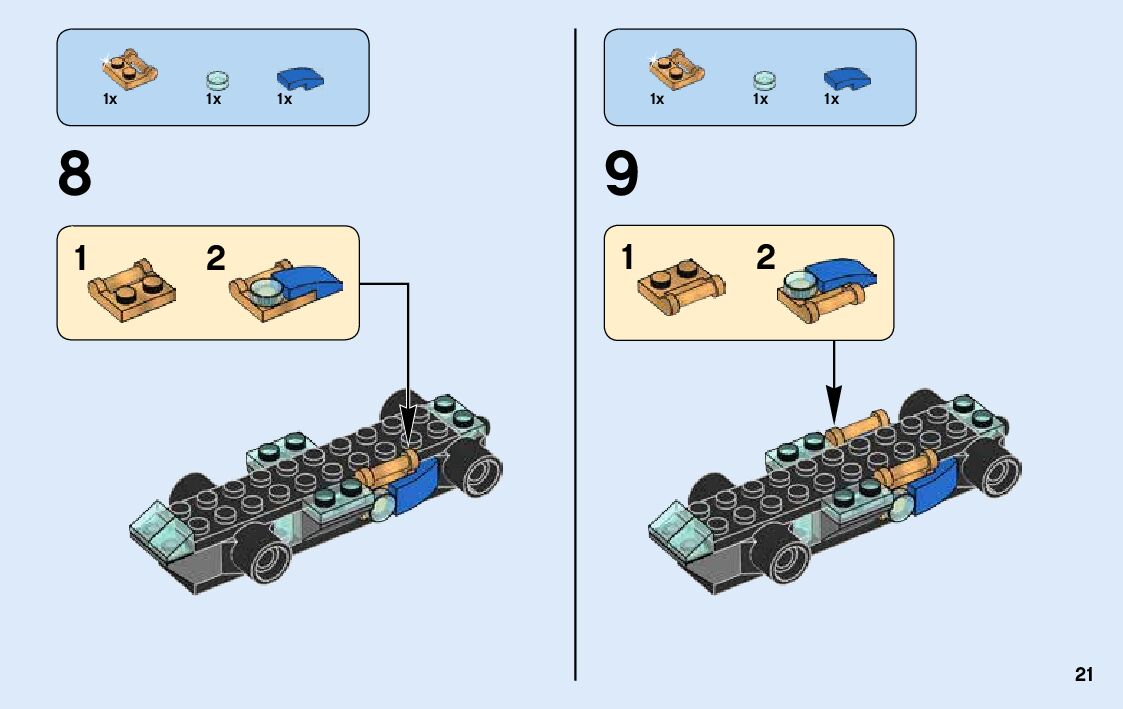 1x 1x 1x

8

1 2

1x 1x 1x

9

1 2

21