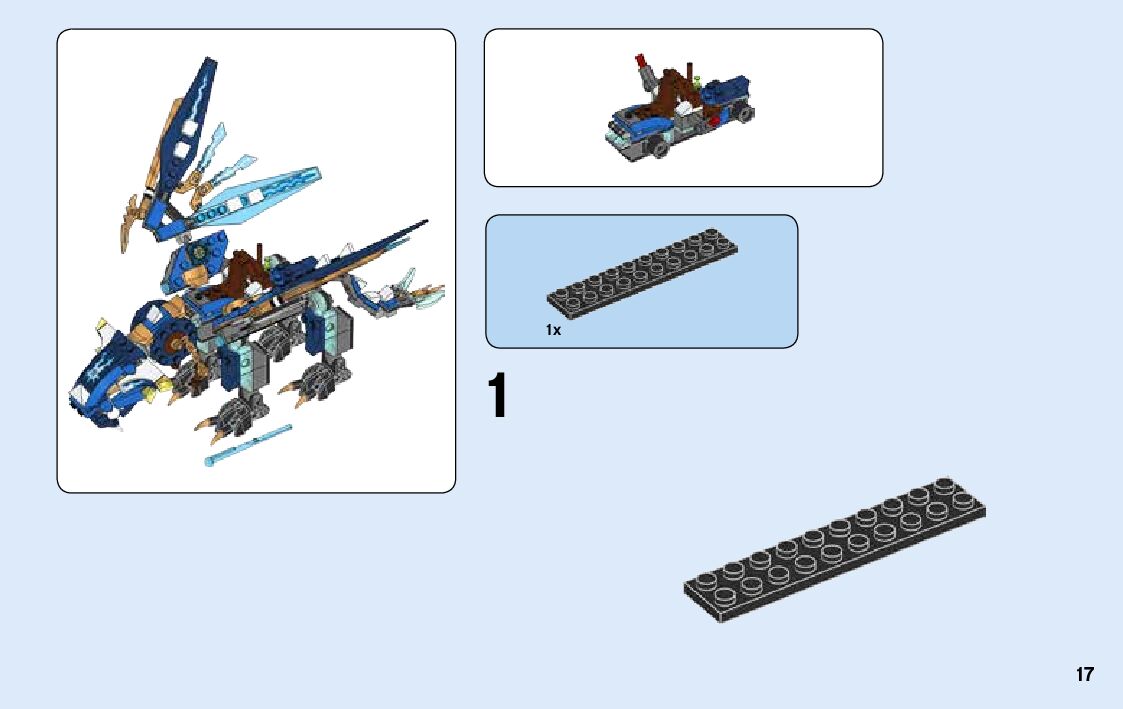 1x

1

17