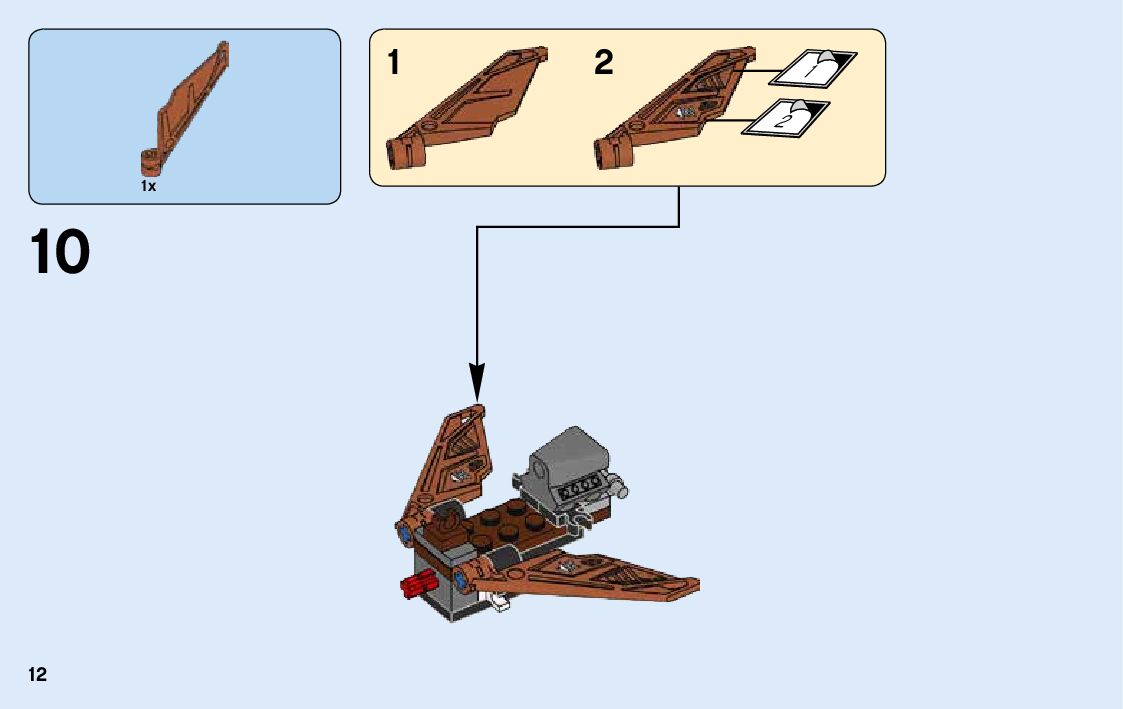 1x

1

2

1

2

10

12