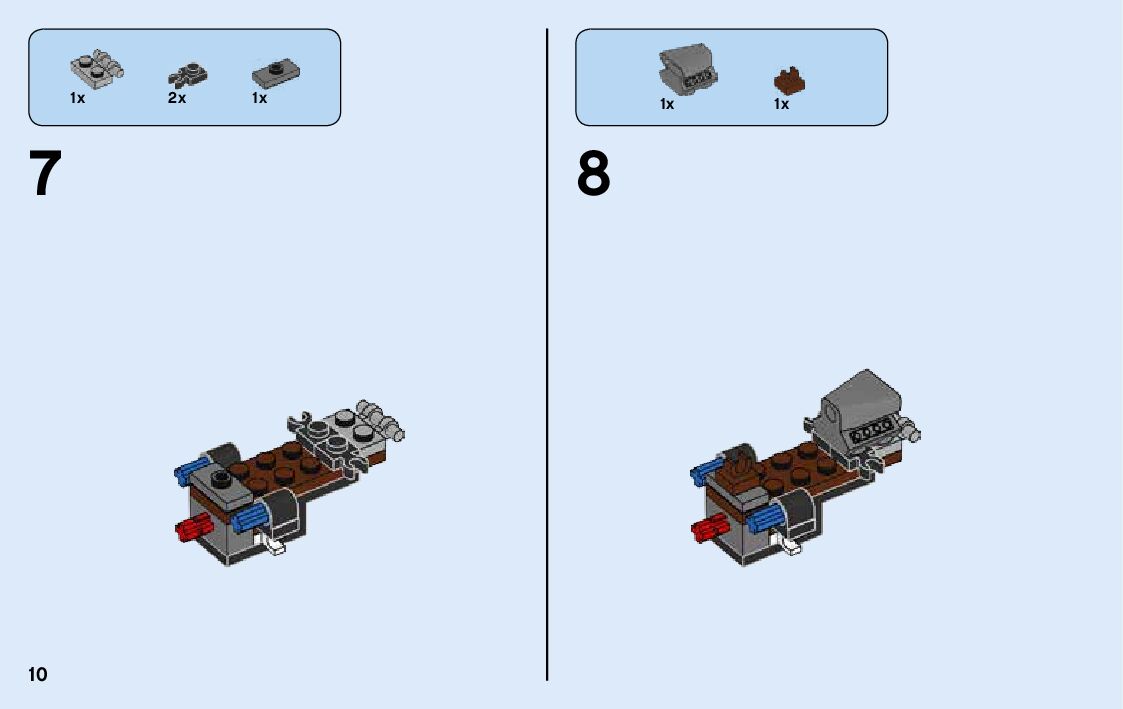 1x 2x 1x

7

1x 1x

8

10