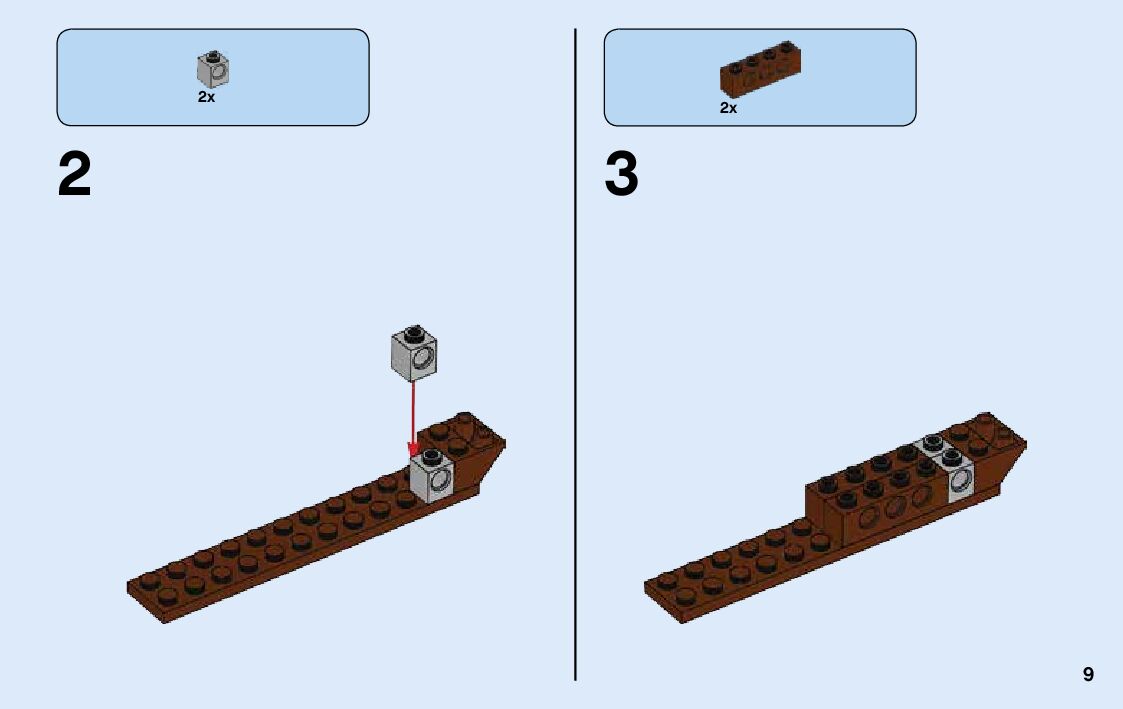 2x

2

2x

3

9