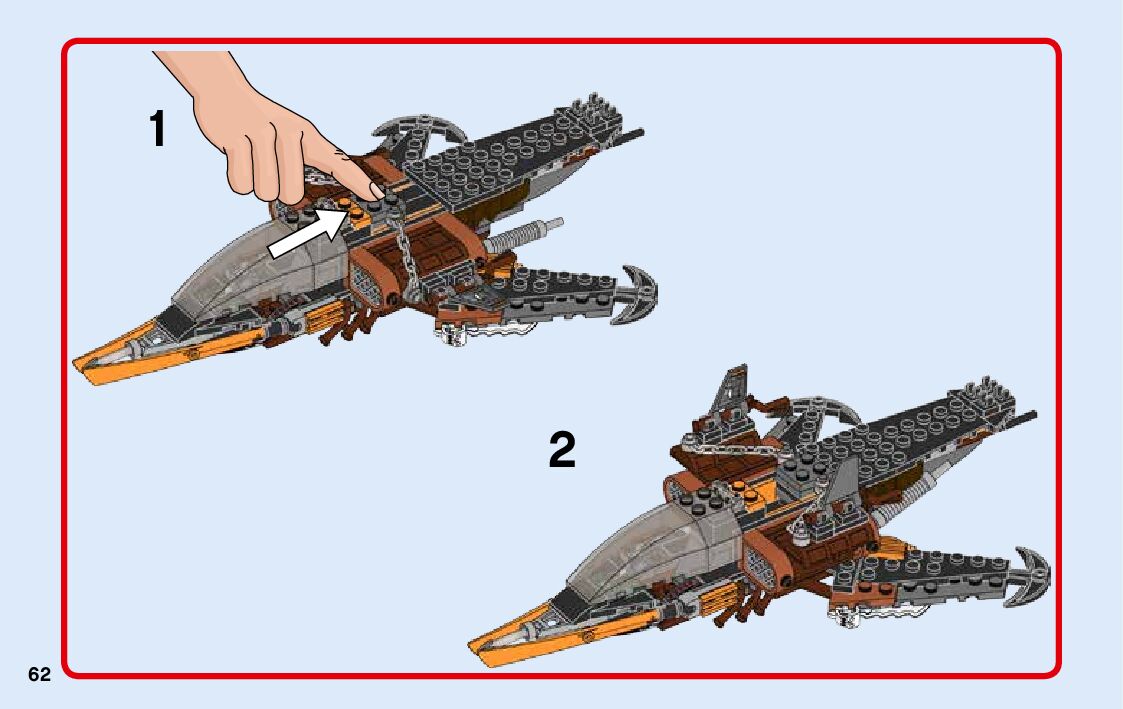 1

2

62