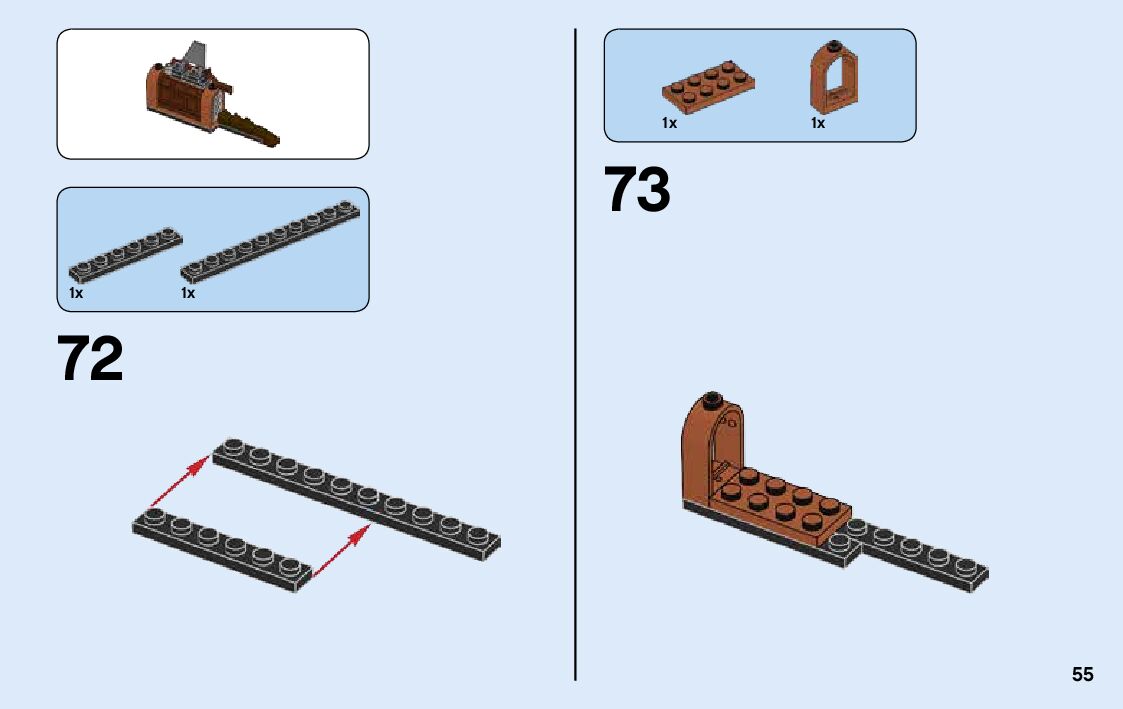 1x

1x

72

1x

1x

73

55