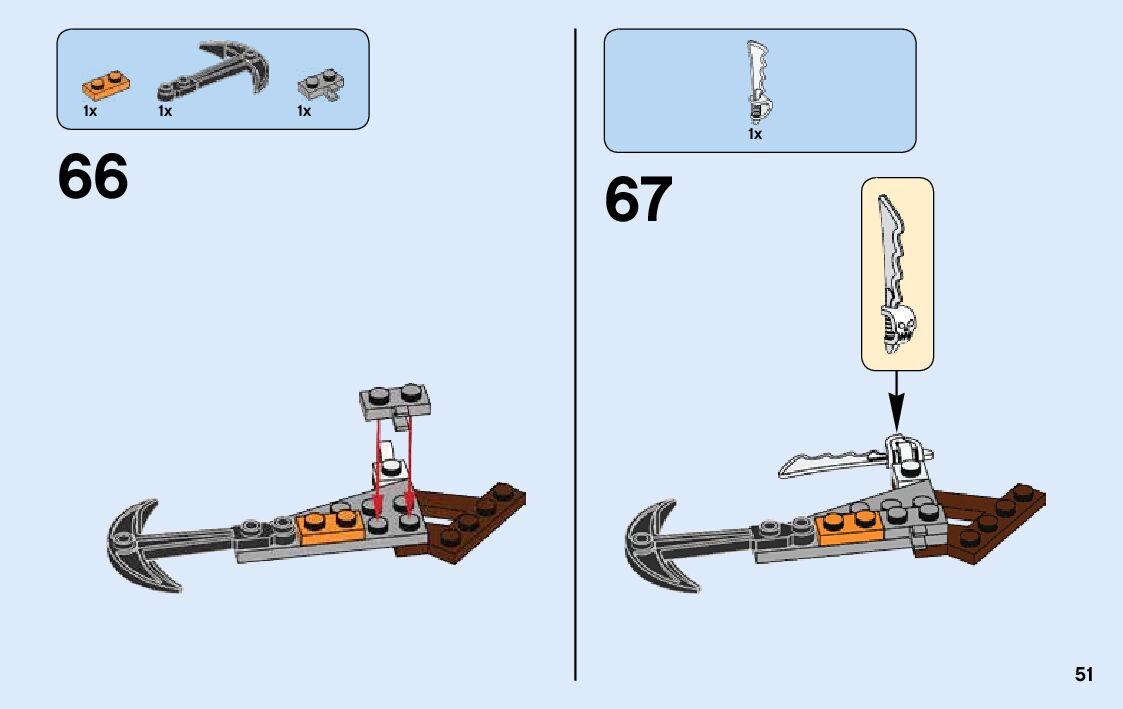 1x 1x 1x

66

1x

67

51