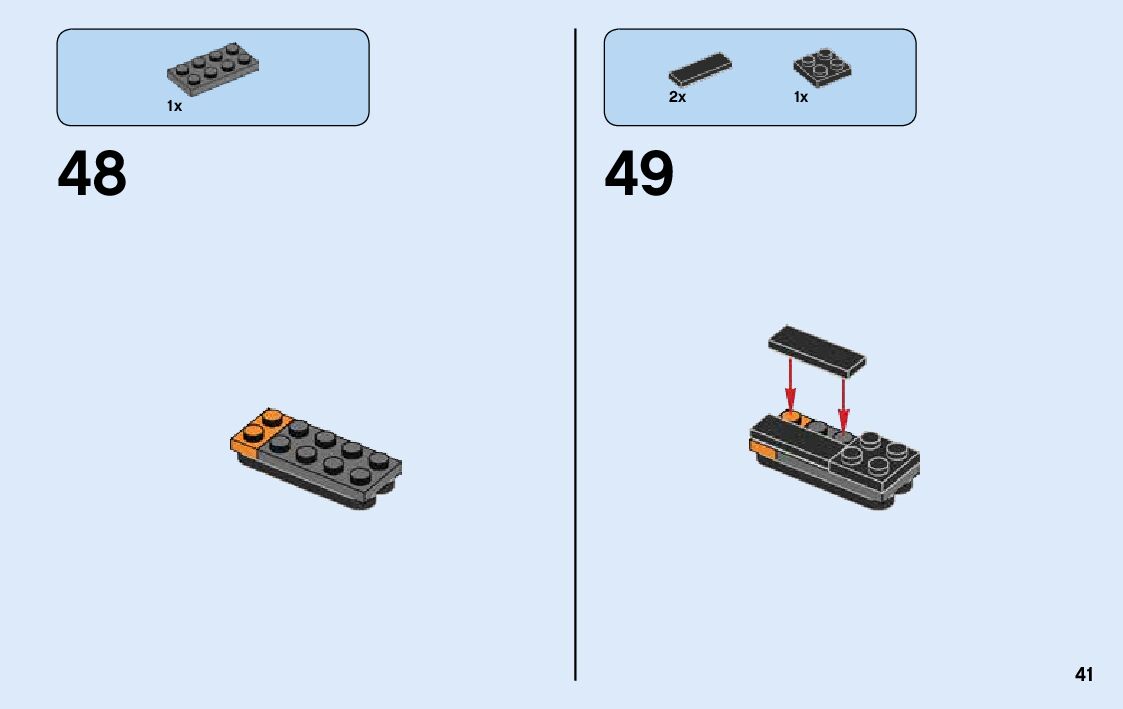 1x

48

2x

1x

49

41