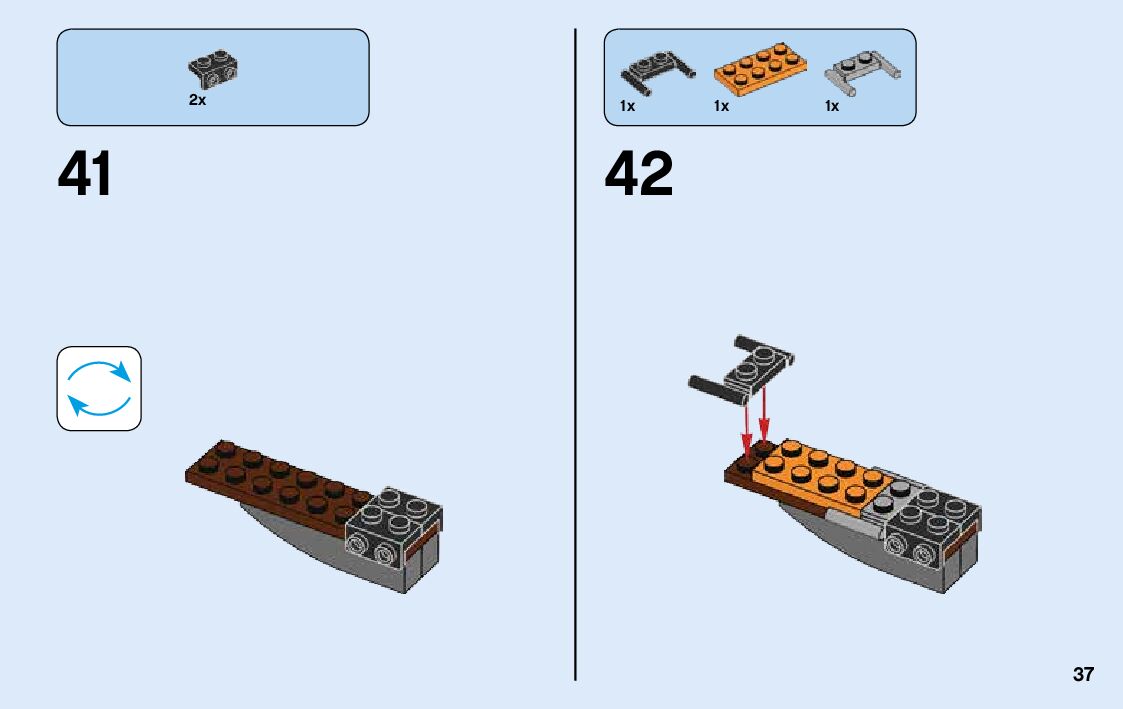 2x

41

1x 1x 1x

42

37