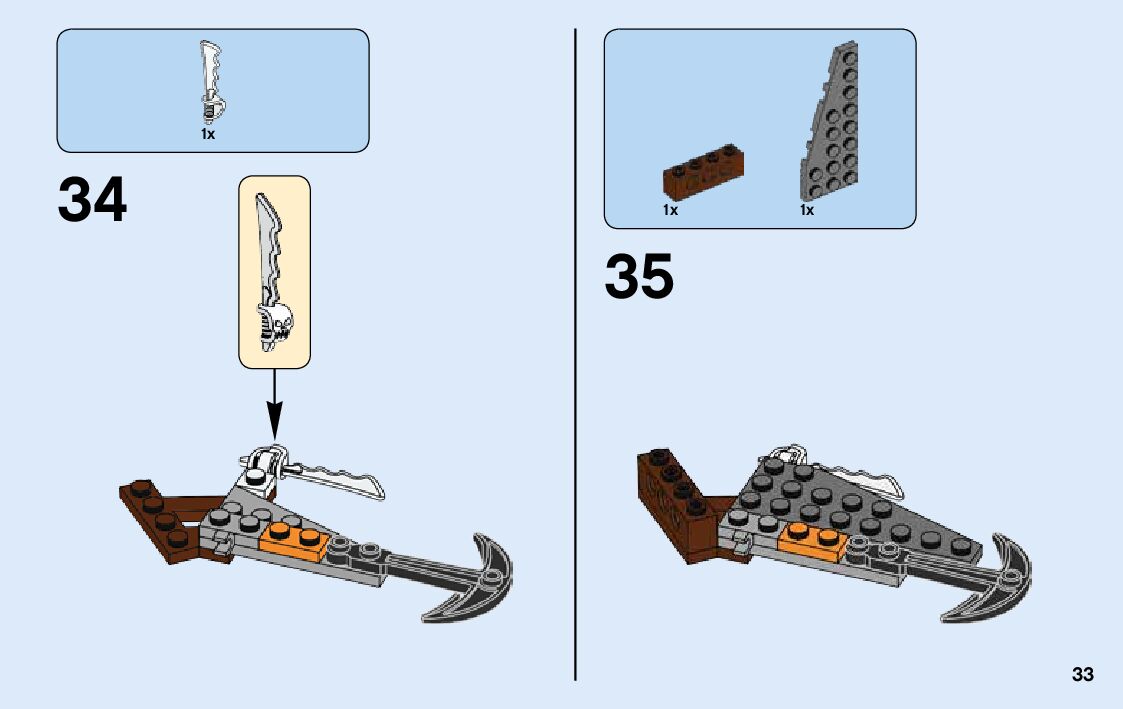 1x

34

1x

1x

35

33