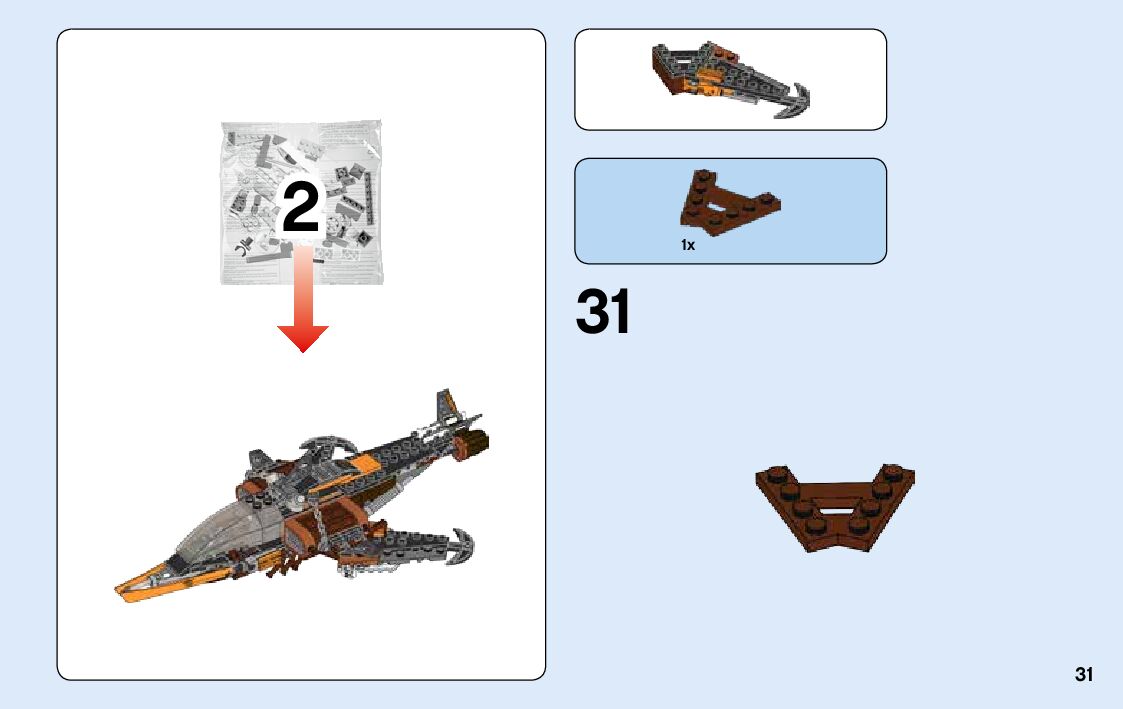 2

1x

31

31