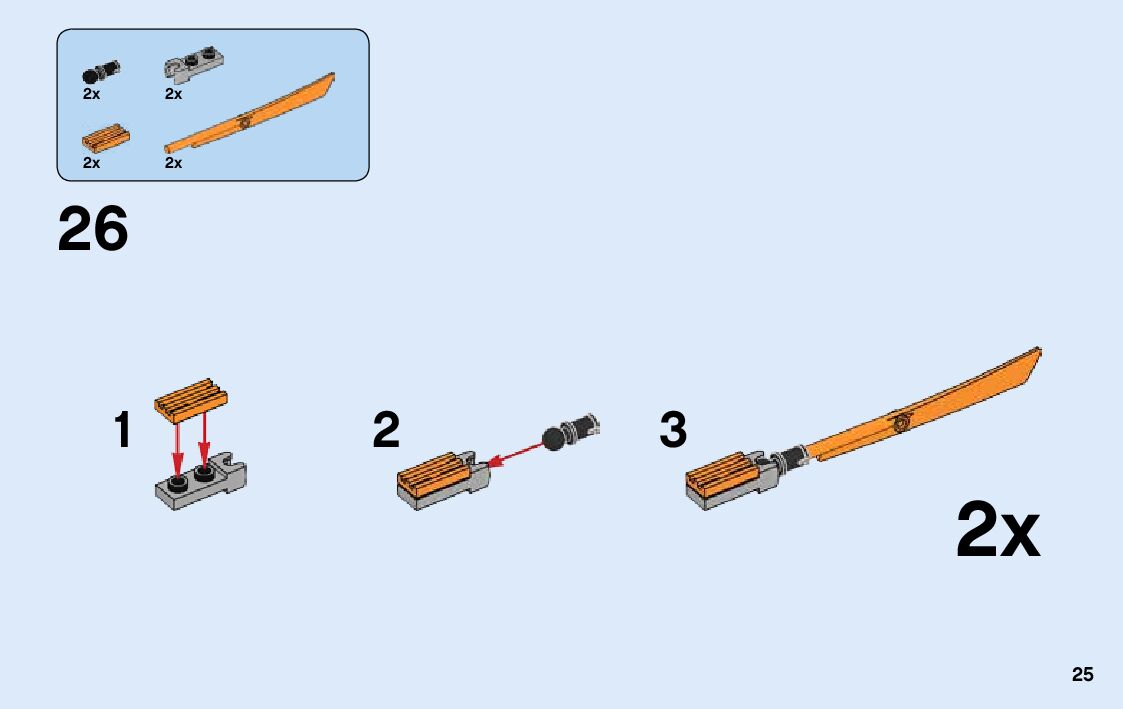 2x 2x

2x 2x

26

1

2

3

2x

25