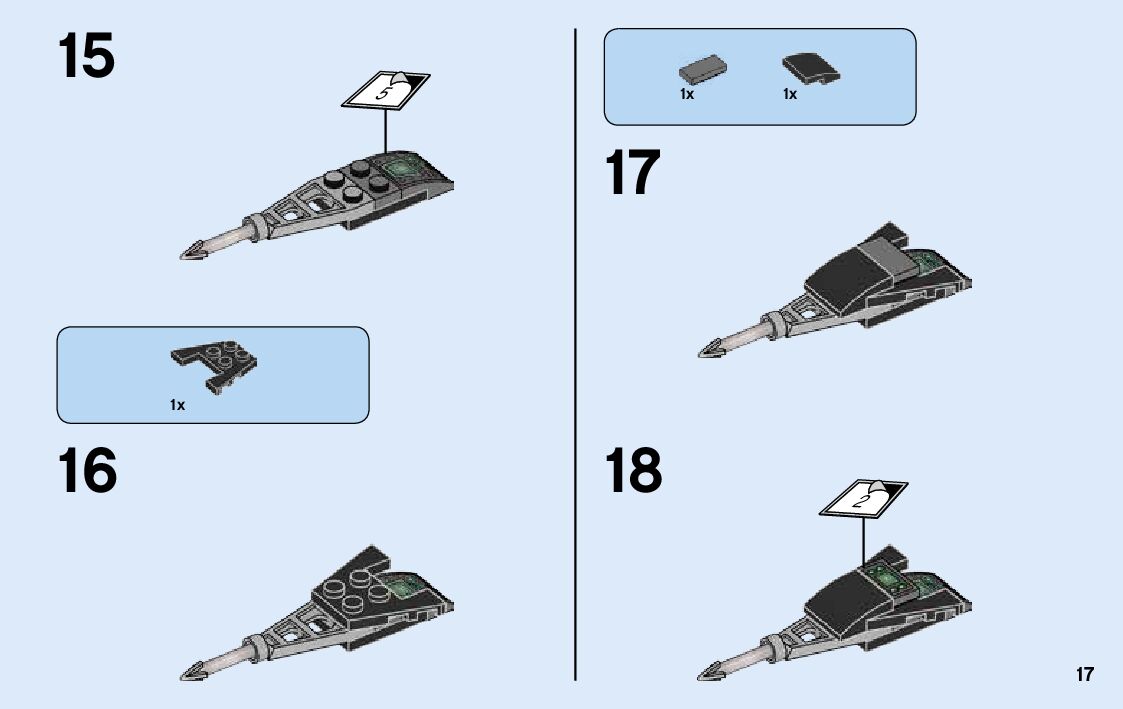 15

5

1x

16

1x

1x

17

18

2

17