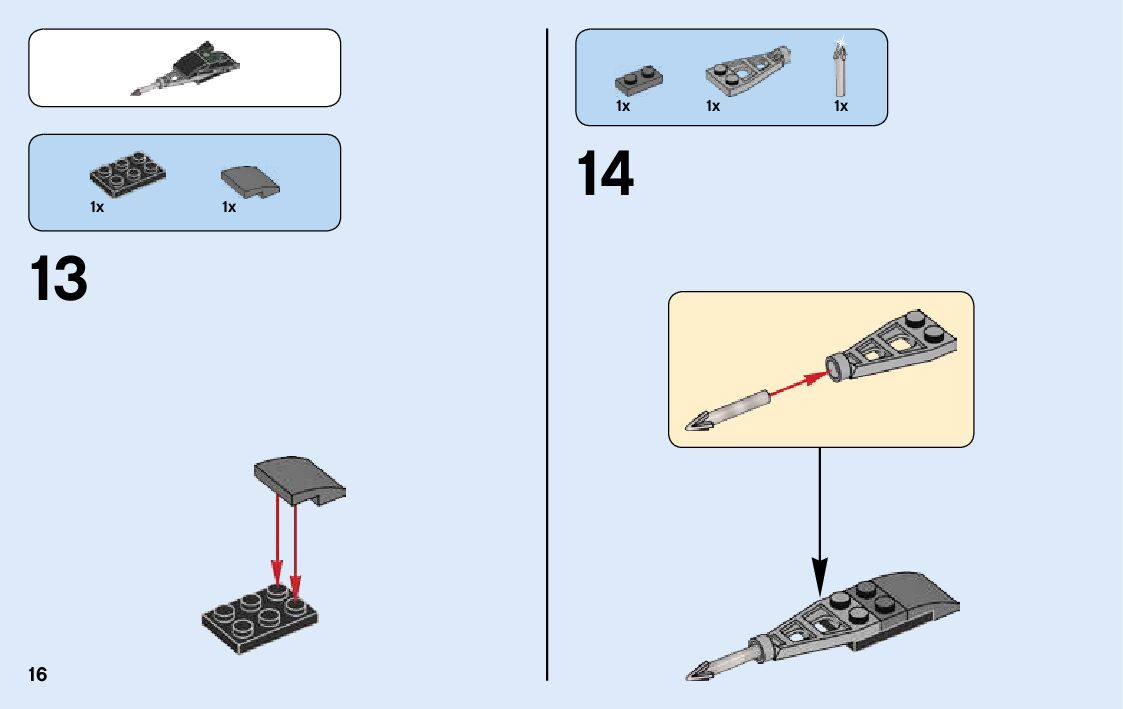 1x 1x

13

16

1x 1x 1x

14