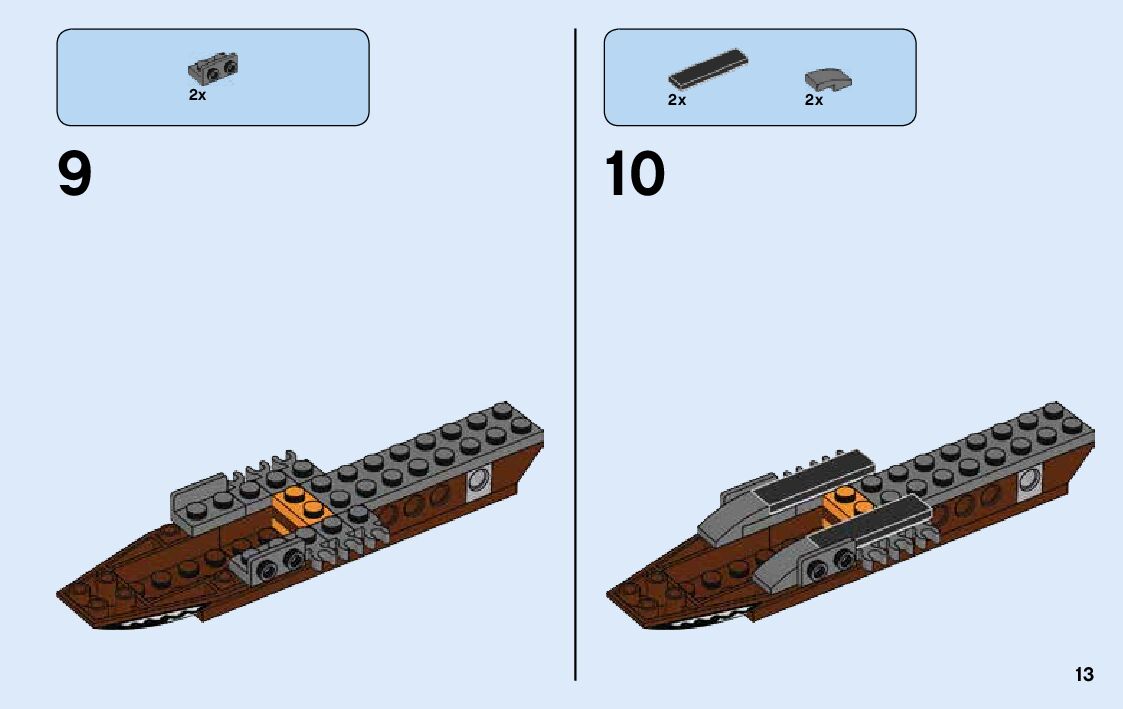 2x

9

2x

2x

10

13