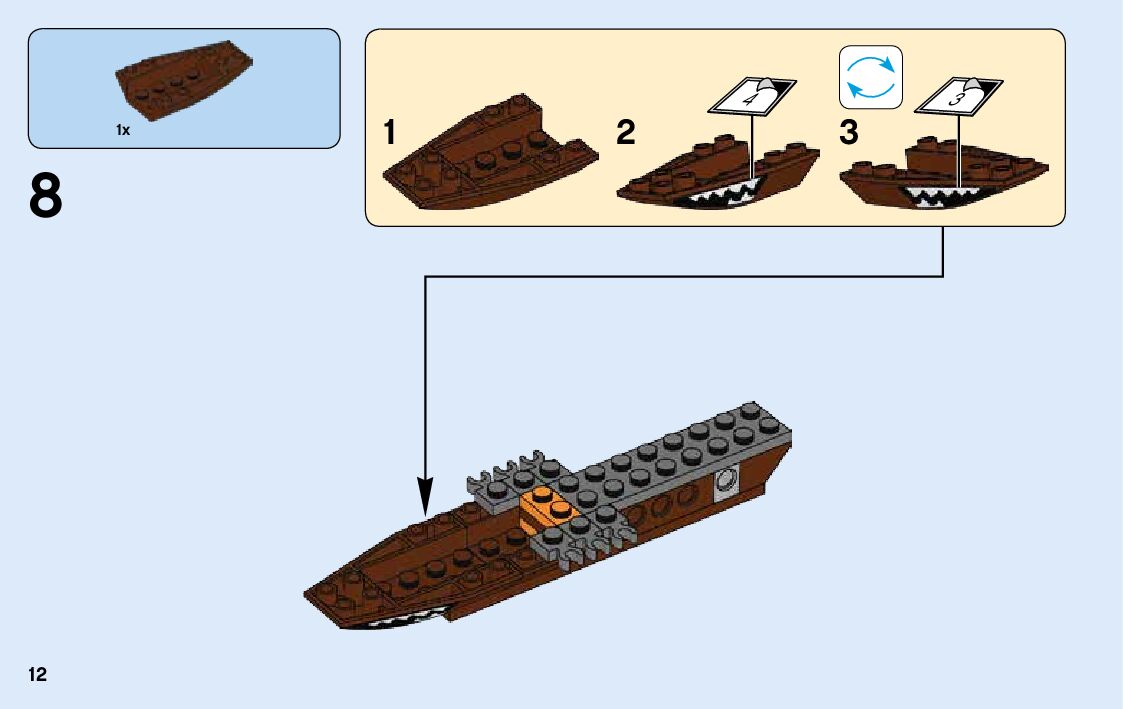 1x

8

1

2

4

3

3

12