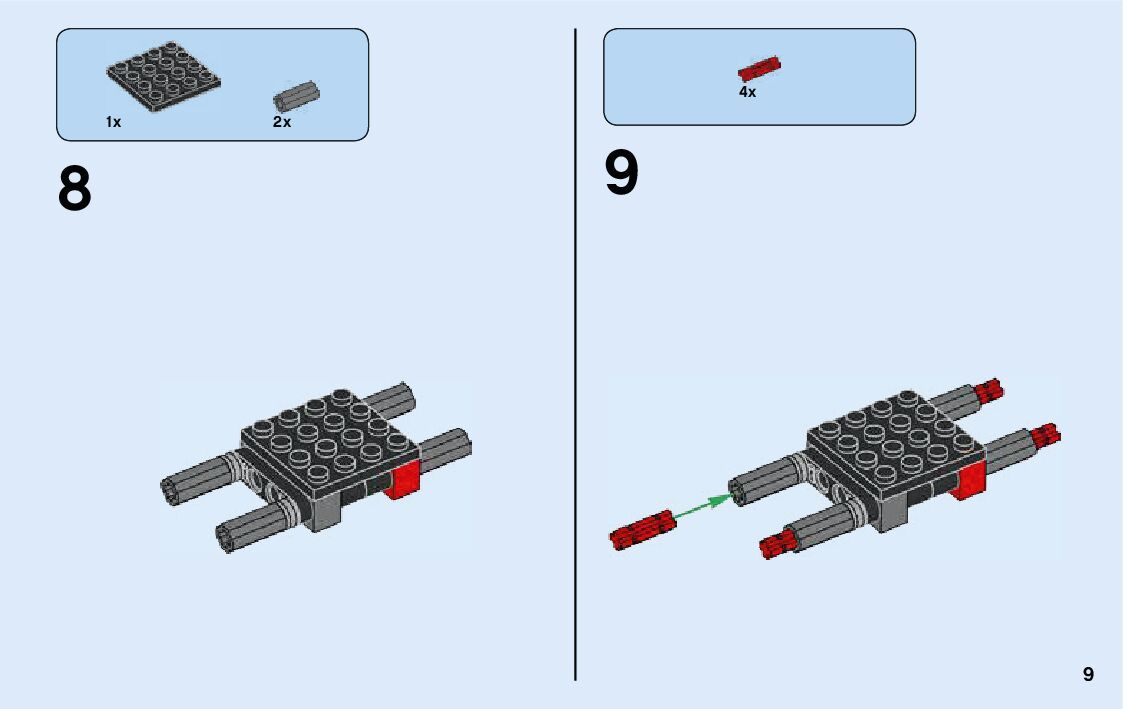 1x 2x

8

4x

9

9