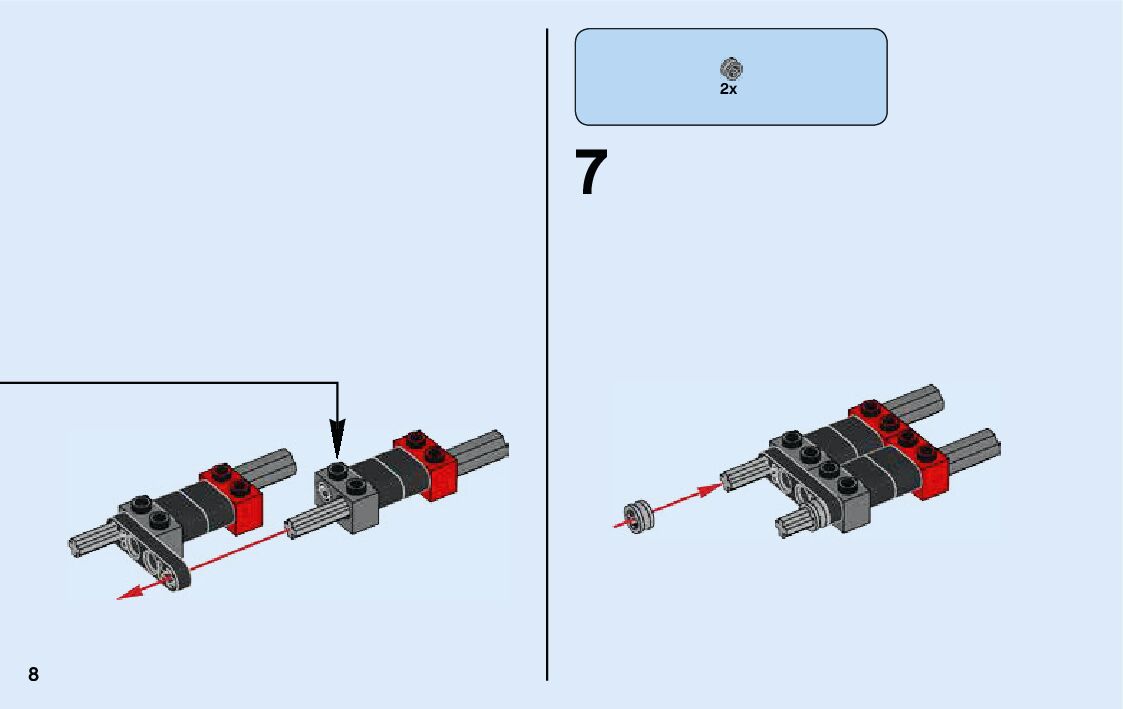 2x

7

8