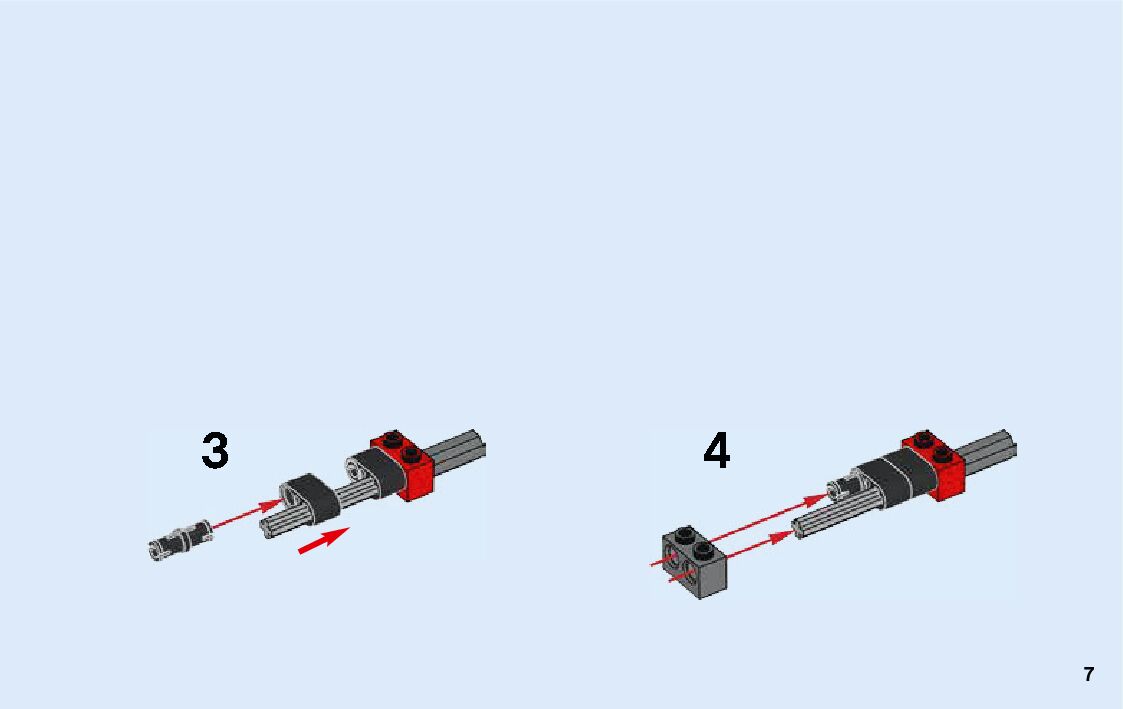 3

4

7