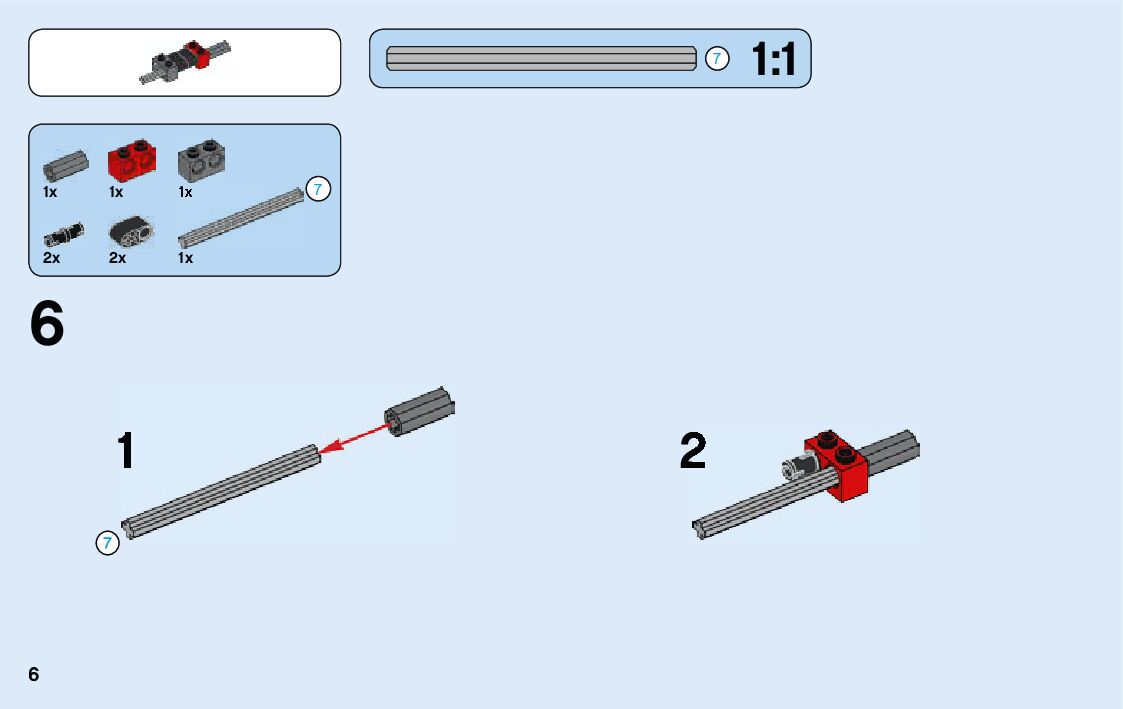 7 1:1

1x 1x 1x 7

2x 2x 1x

6

1

7

2

6