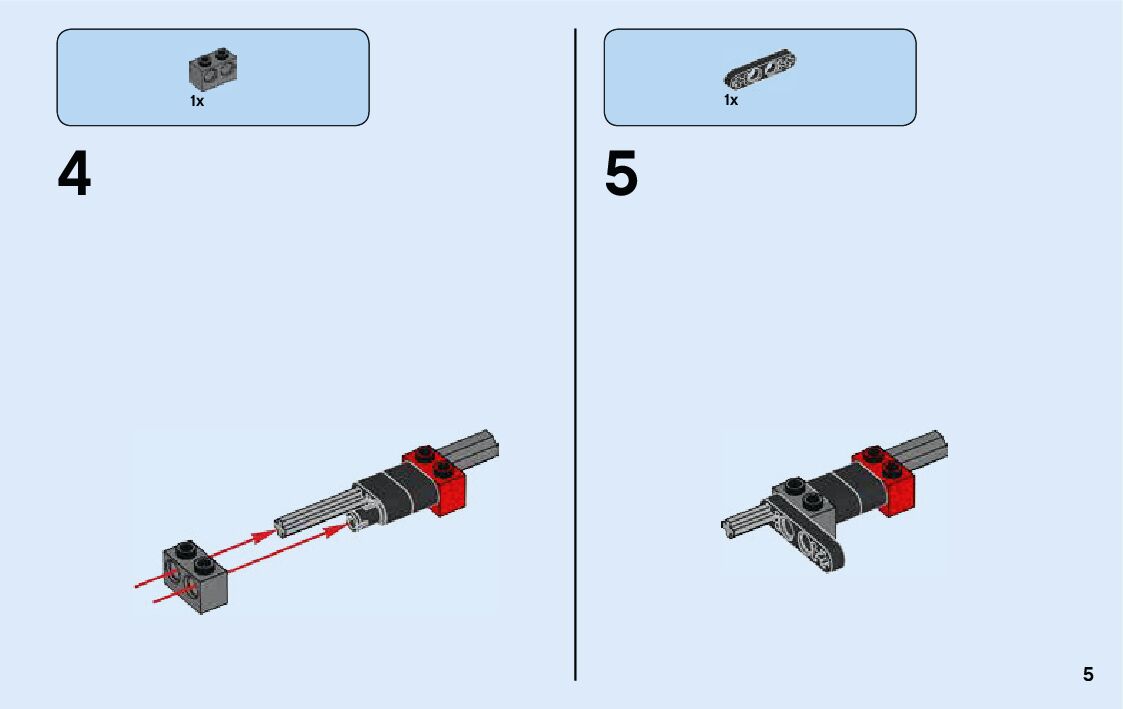 1x

4

1x

5

5