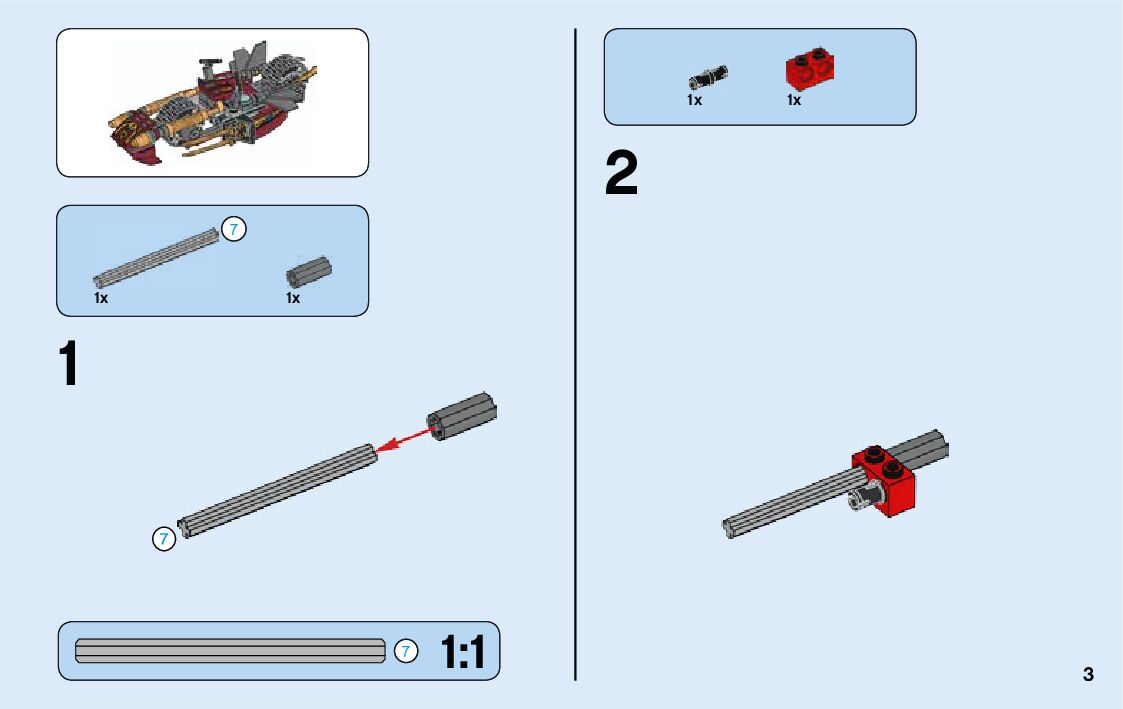 7

1x

1x

1

7

7

1:1

1x

1x

2

3