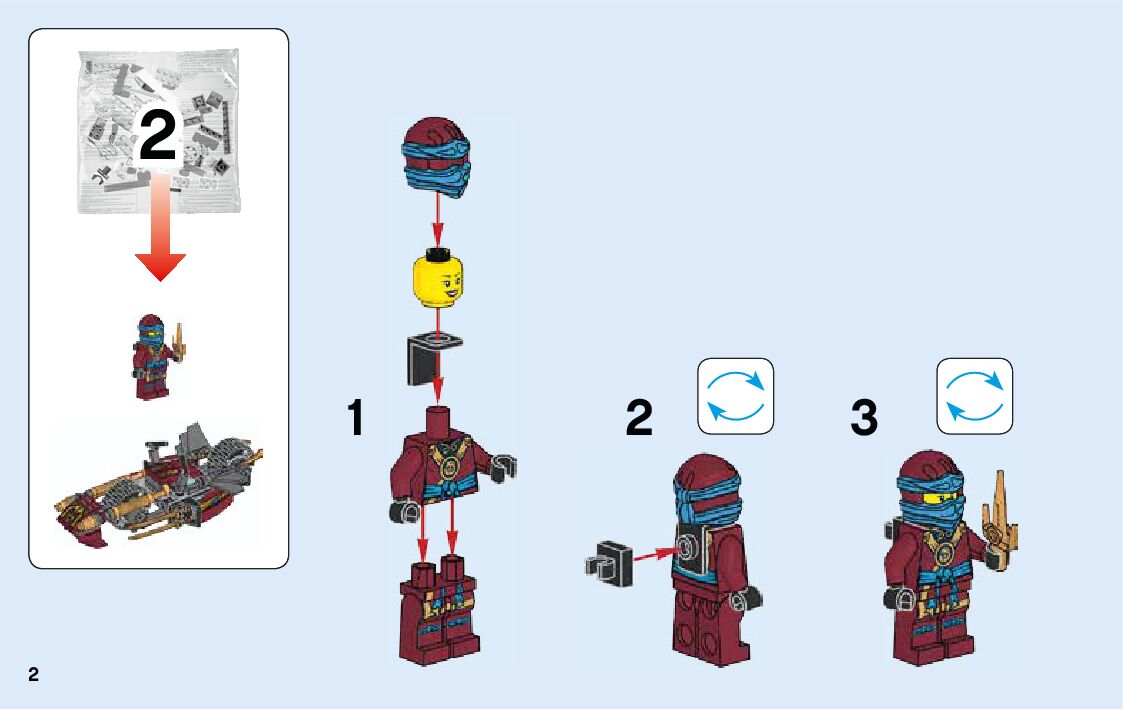 2

1

2

3

2