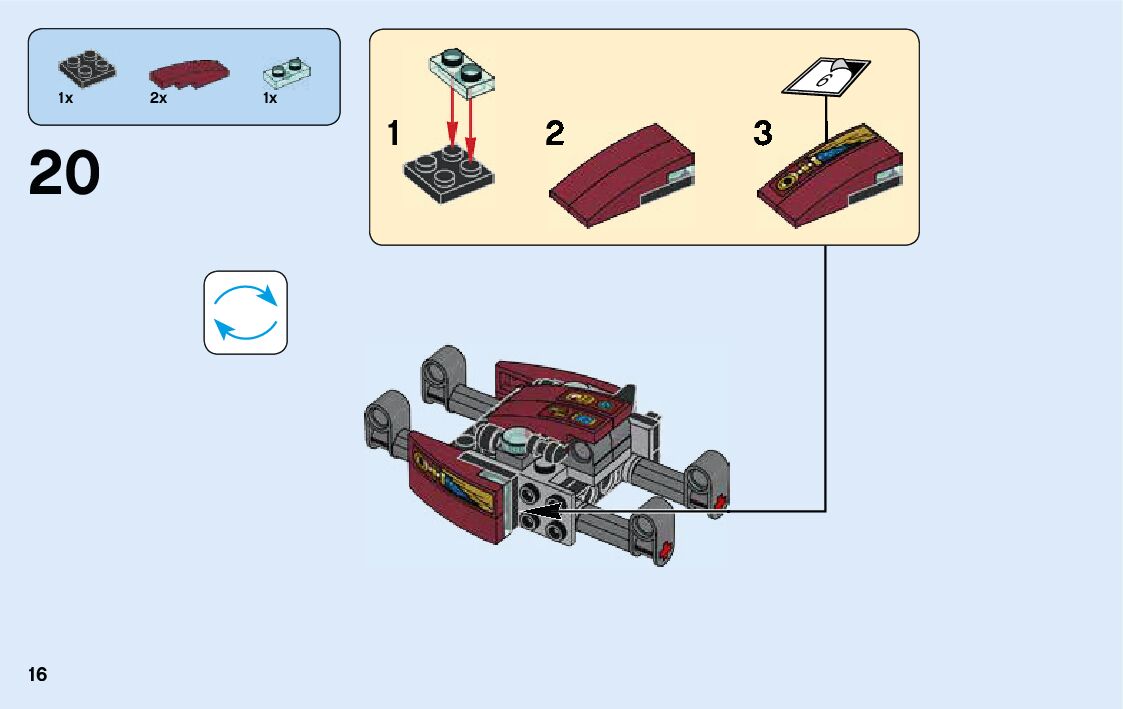 1x 2x 1x

20

1

2

3

6

16