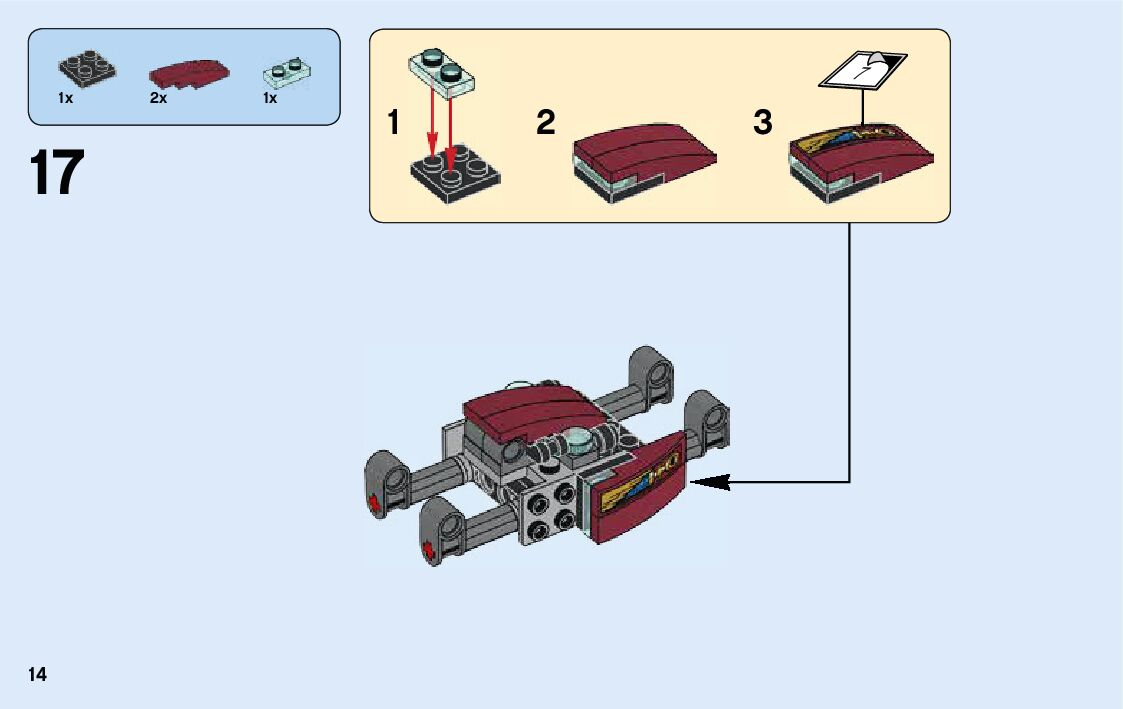 1x 2x 1x

17

1

2

3

14