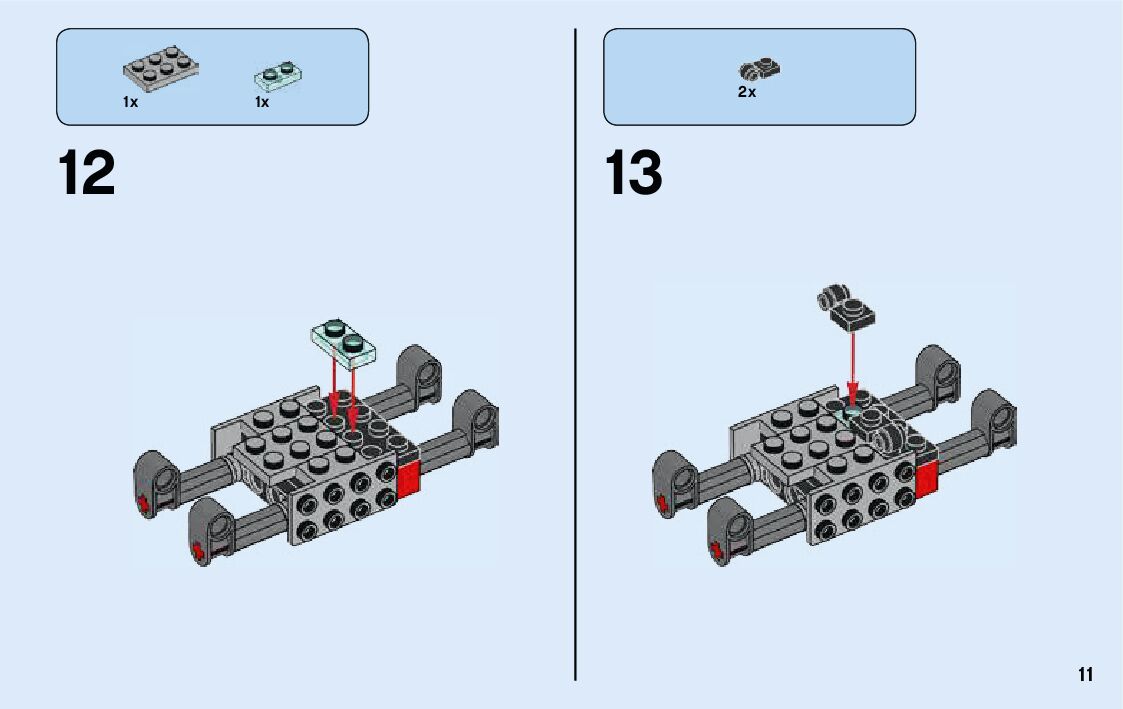 1x
1x

12

2x

13

11