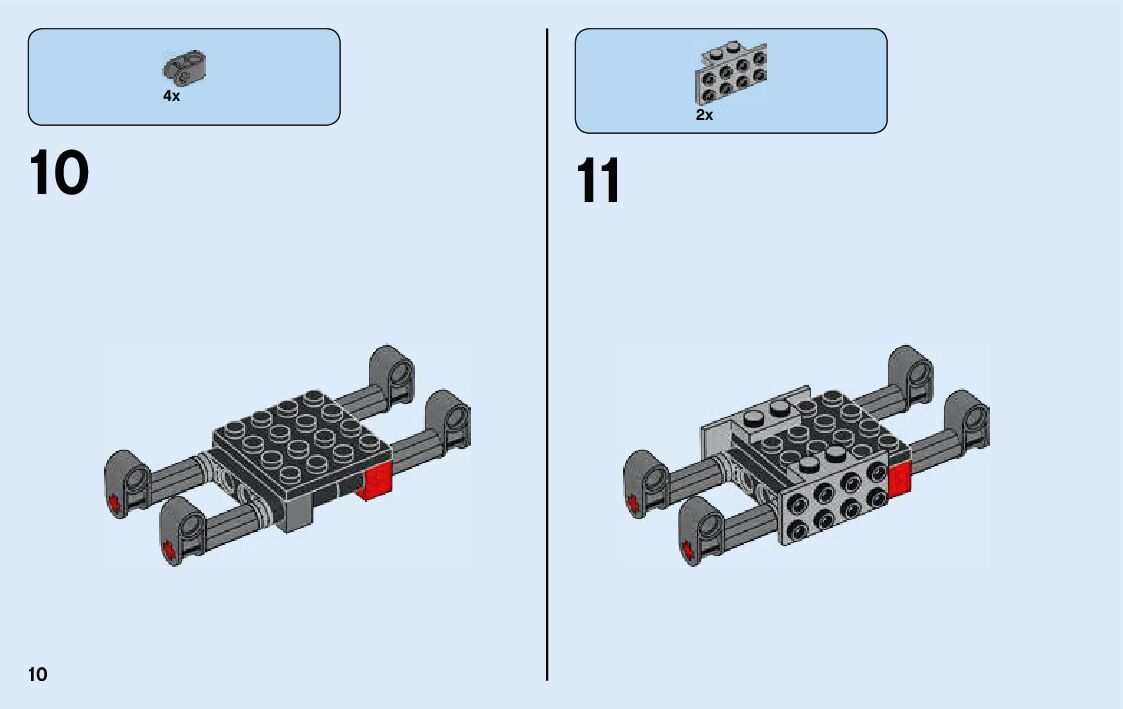 4x

10

2x

11

10