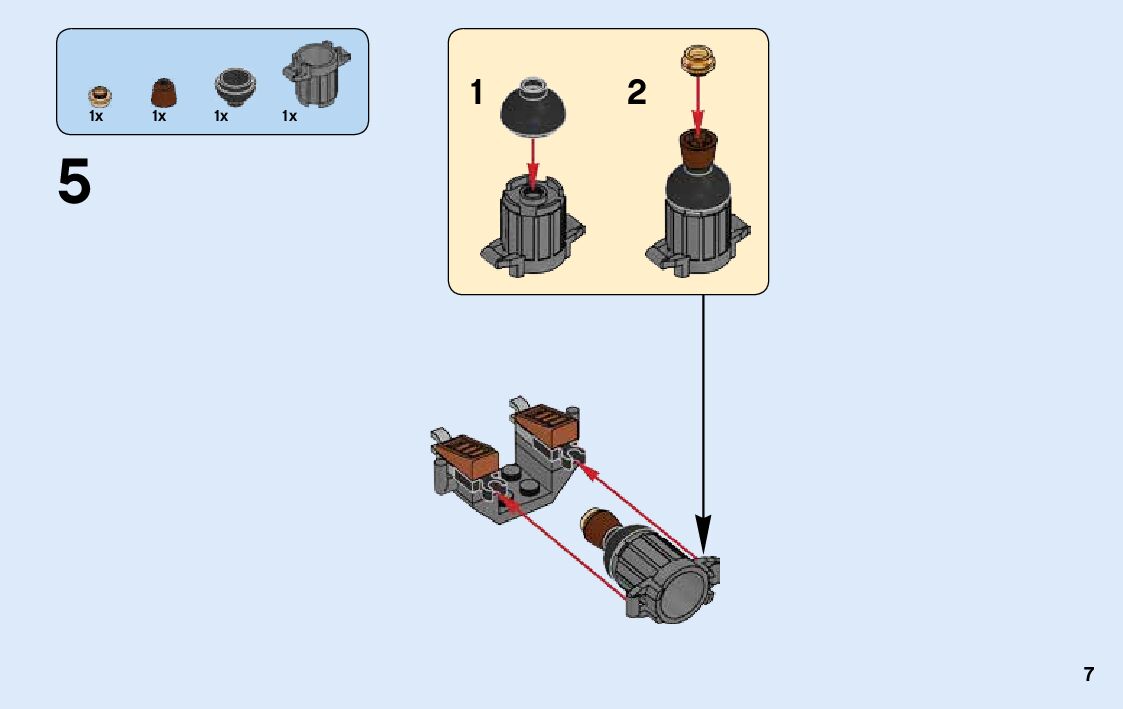 1x 1x 1x 1x

5

1

2

7