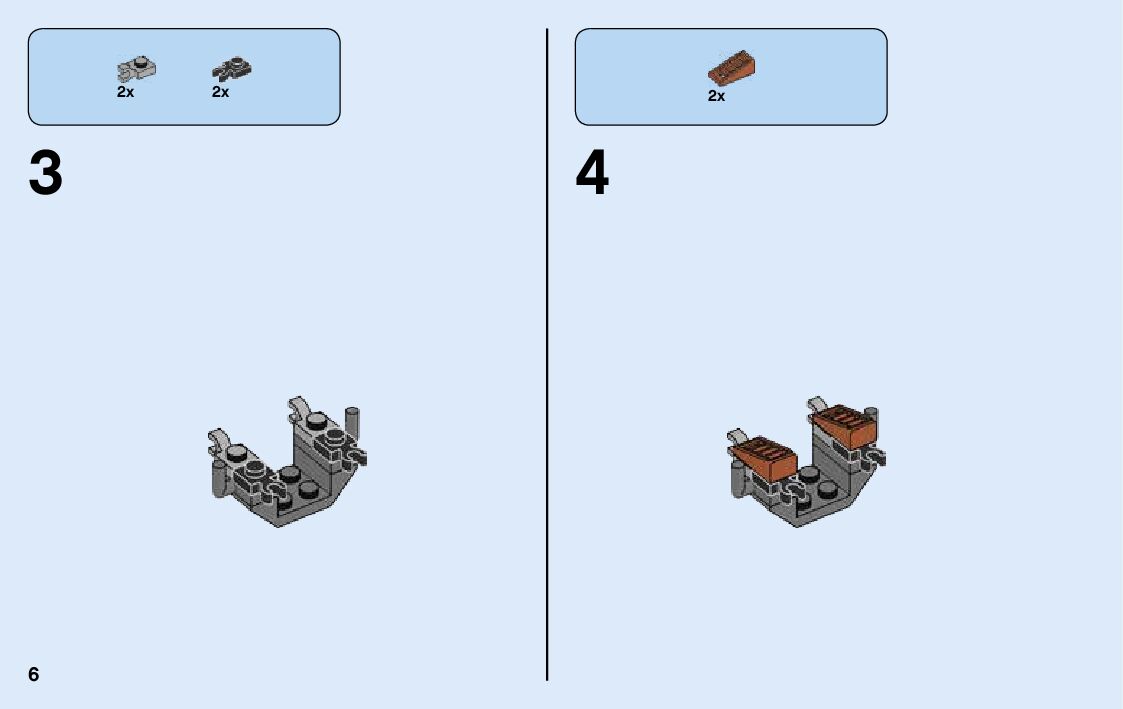 2x 2x

3

2x

4

6