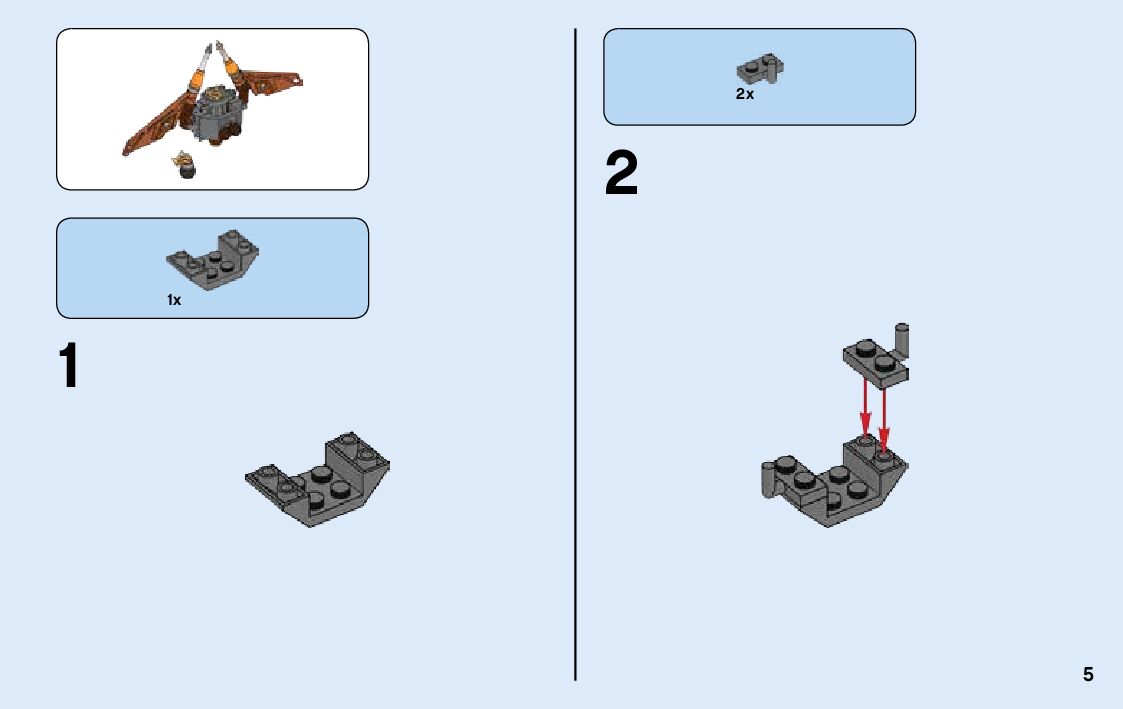 1x

1

2x

2

5