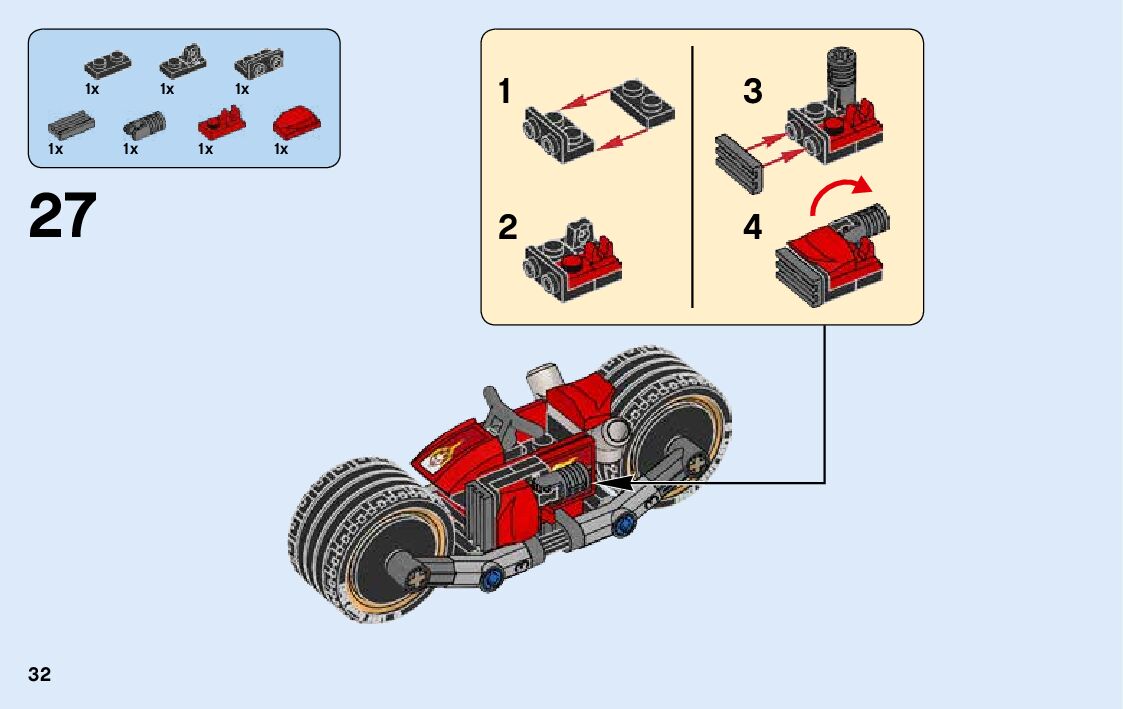 1x 1x 1x
1x 1x 1x 1x

27

1
2
3
4

32