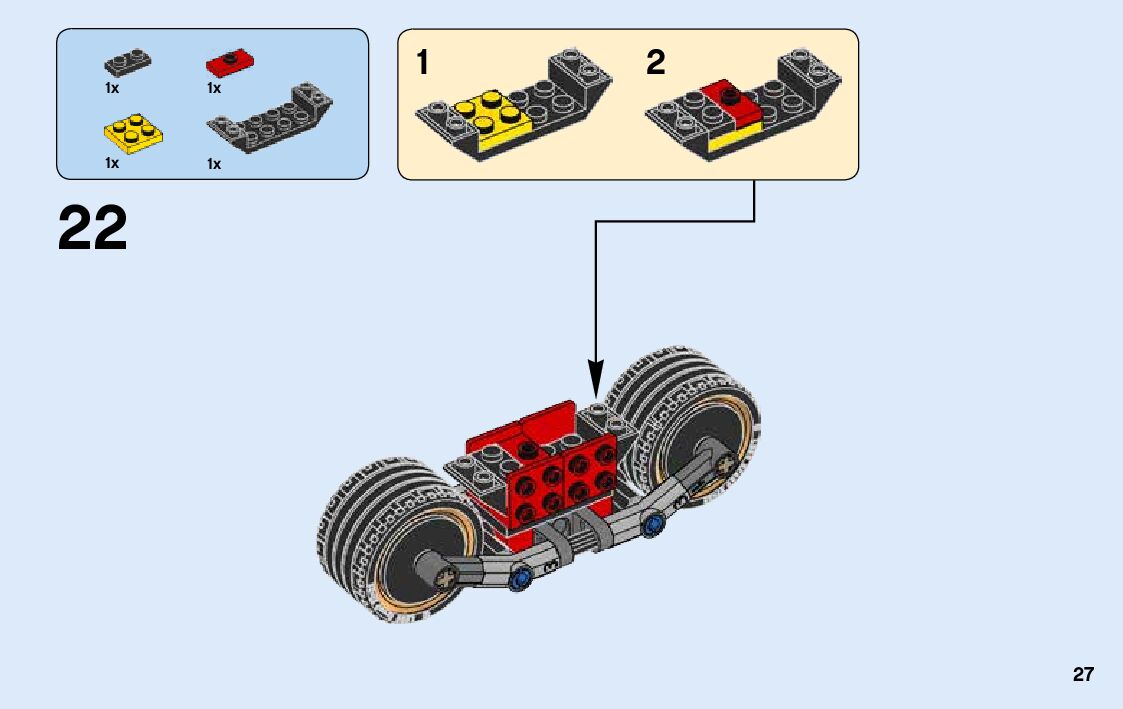 1x
1x
1x
1x

1
2

22

27