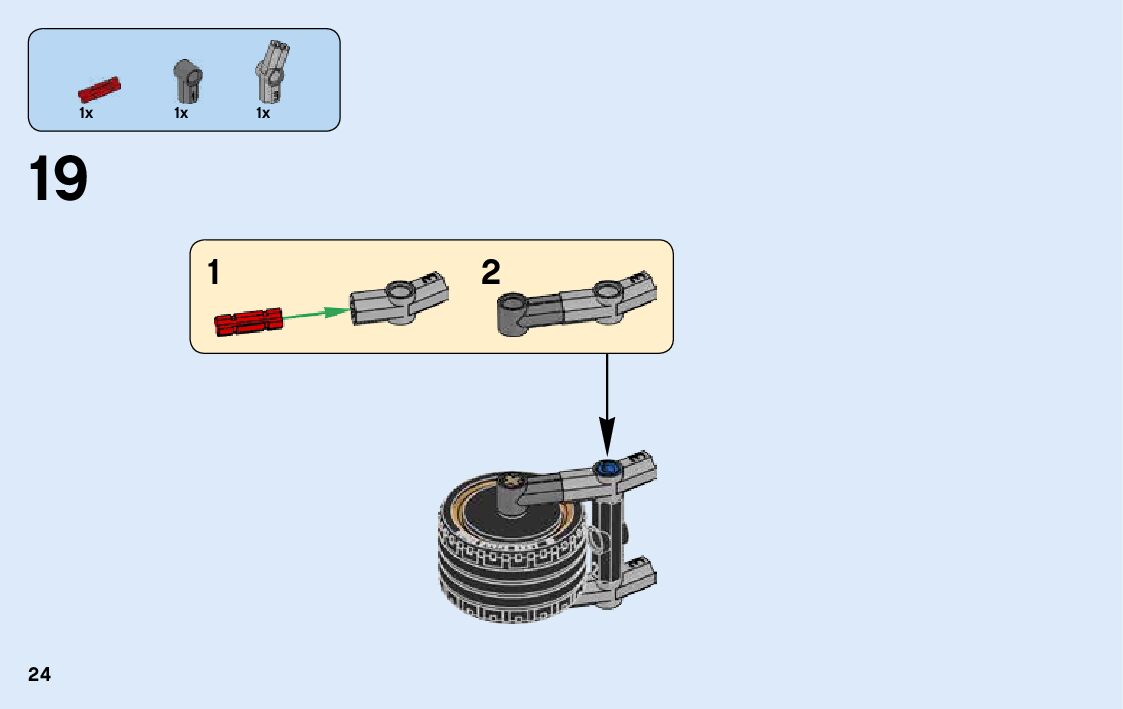 1x 1x 1x

19

1

2

24