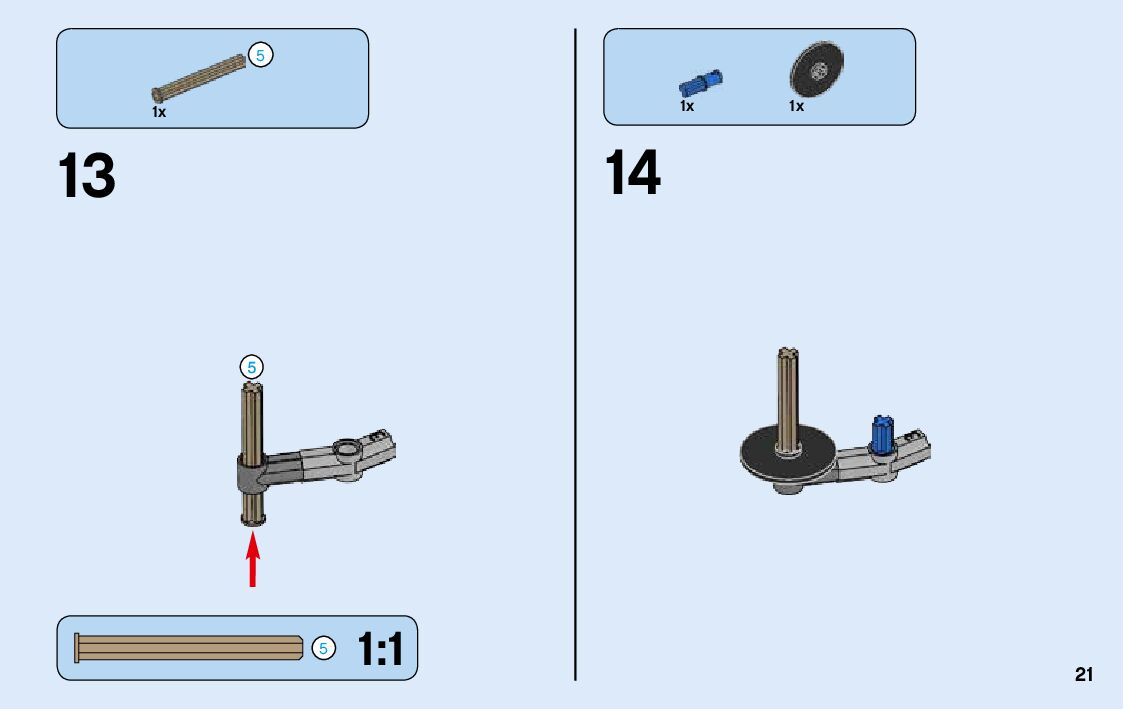 5
1x

13

5

5 1:1

1x 1x

14

21