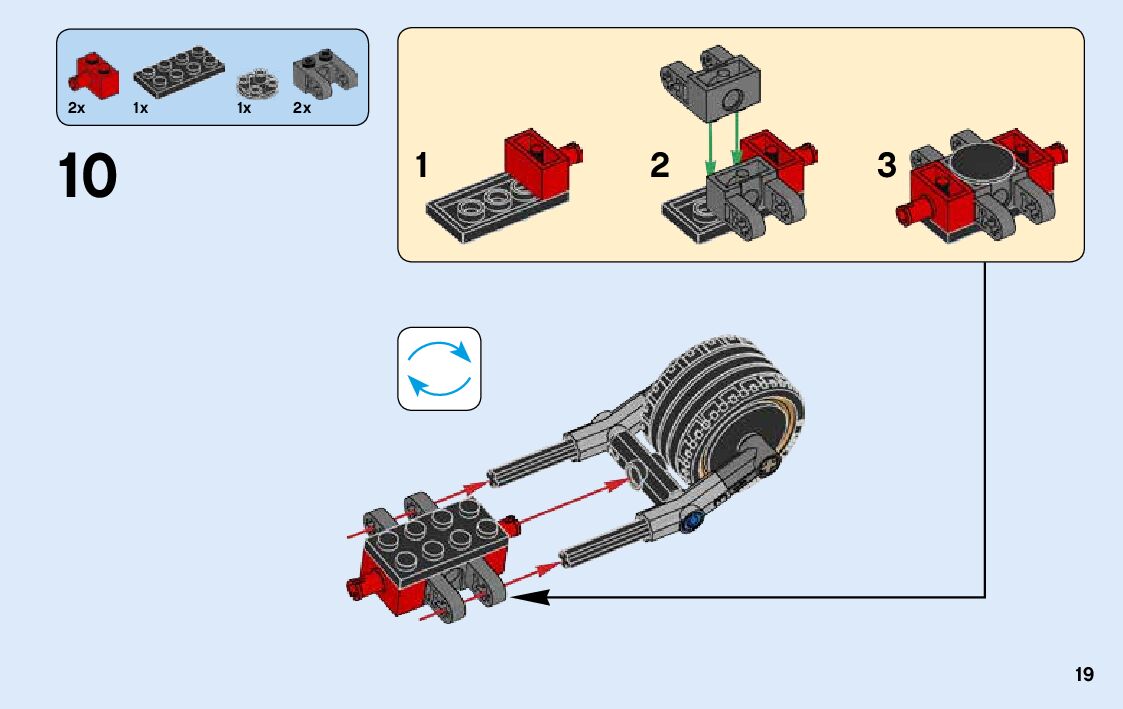 2x 1x 1x 2x

10

1

2

3

19