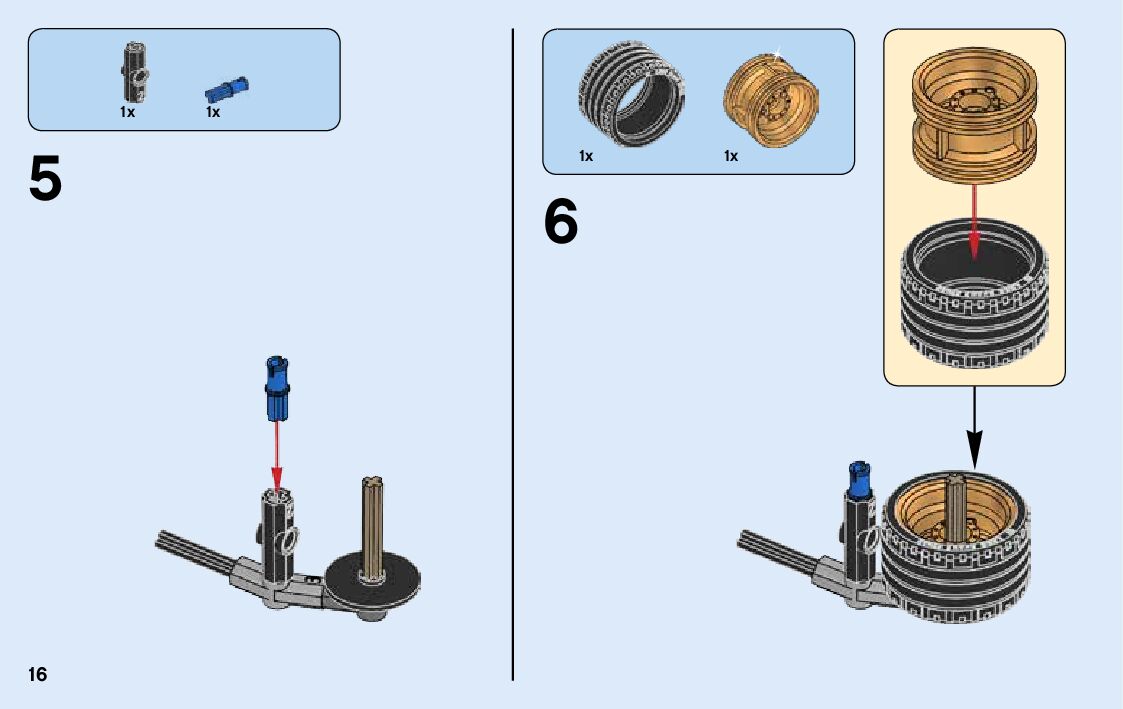 1x 1x

5

1x 1x

6

16