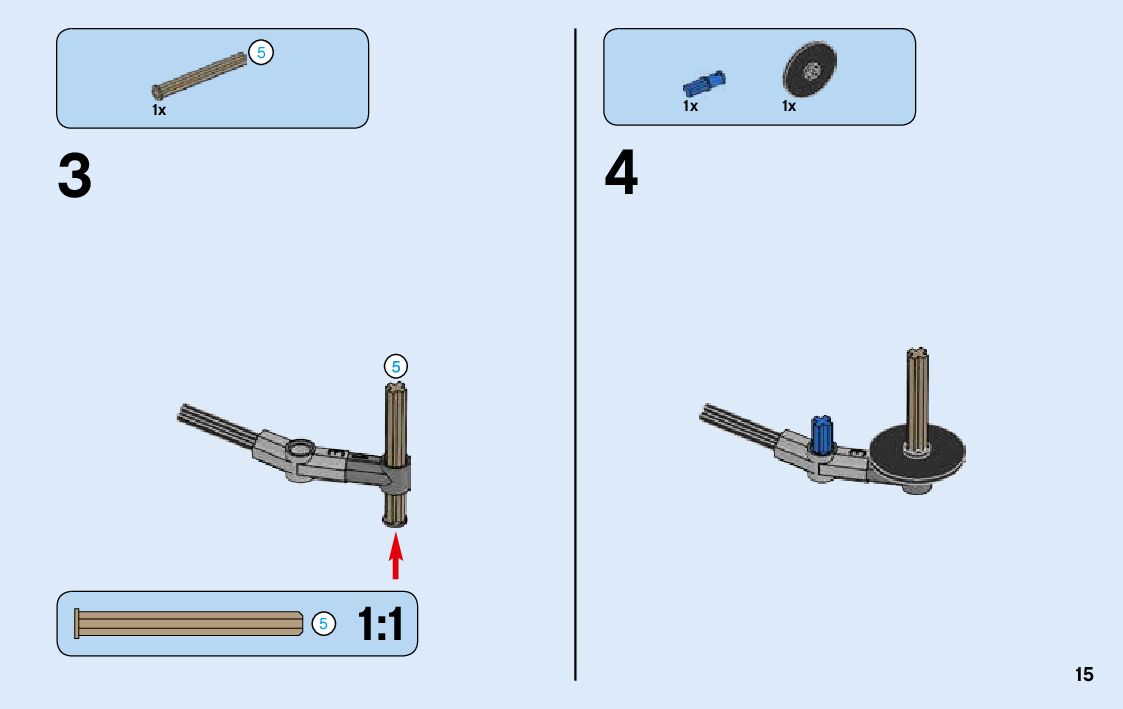 5
1x

3

5

5 1:1

1x 1x

4

15