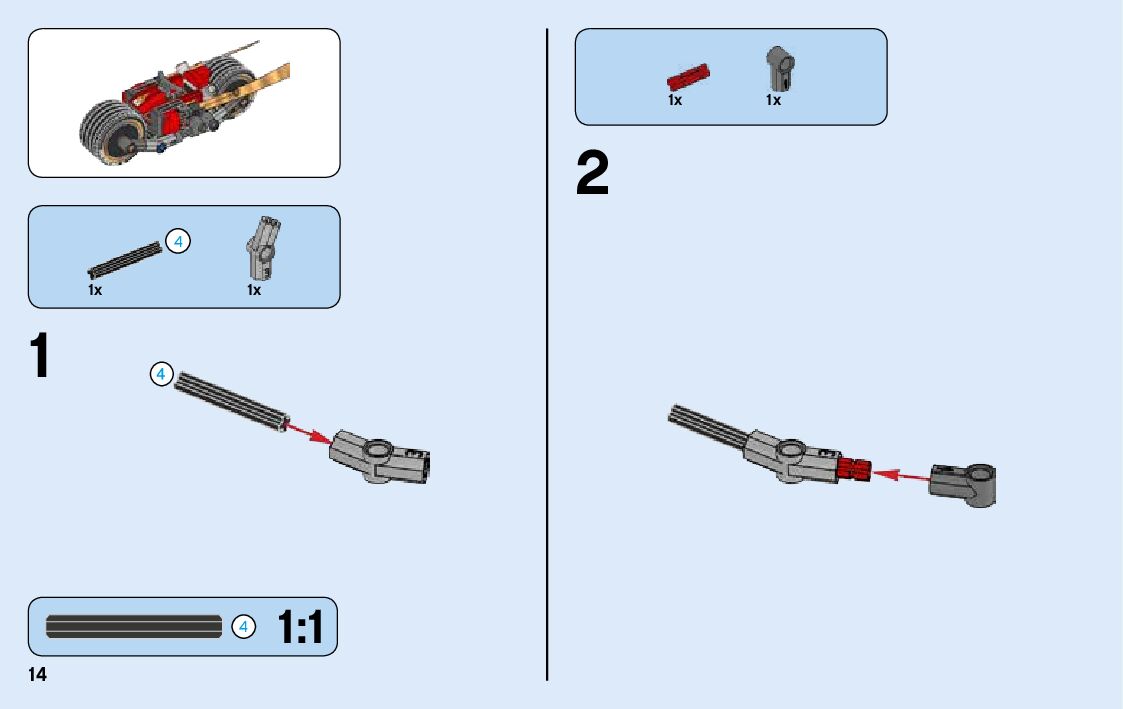 4

1x

1x

1

4

4

1:1

14

1x

1x

2