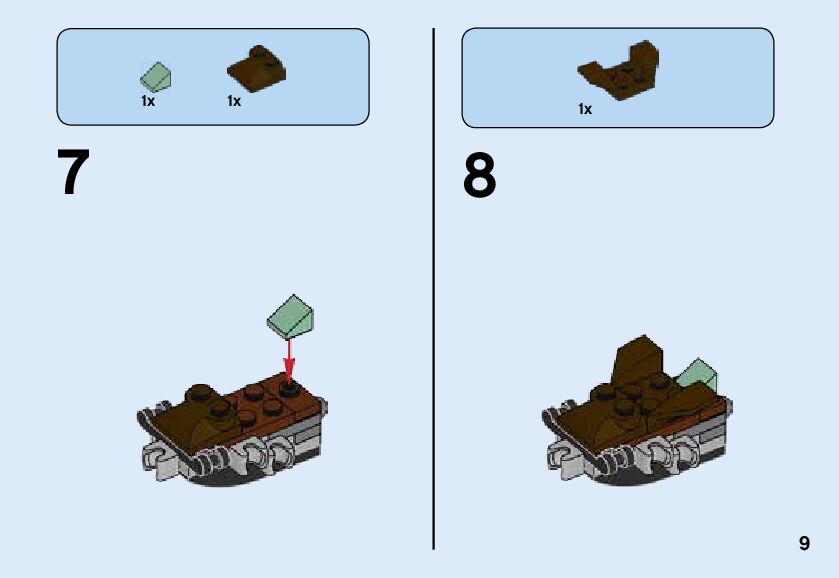 1x 1x

7

1x

8

9