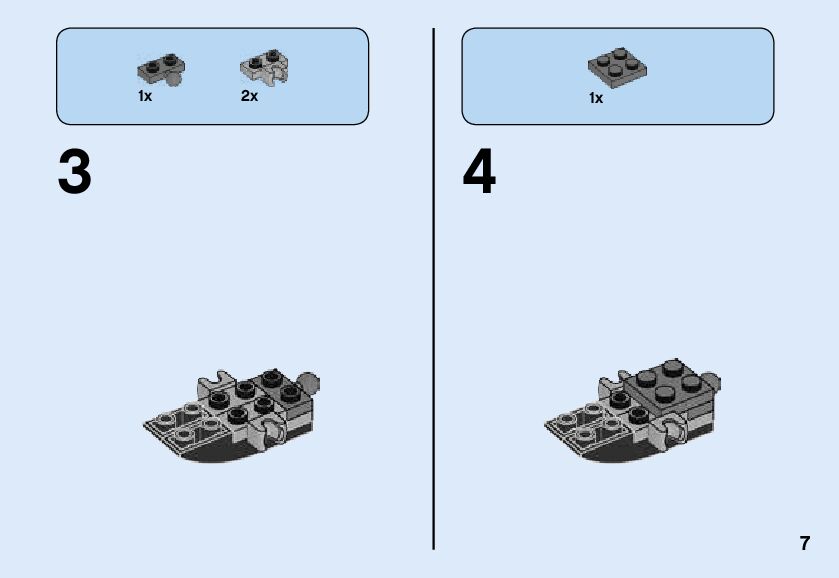 1x 2x

3

1x

4

7