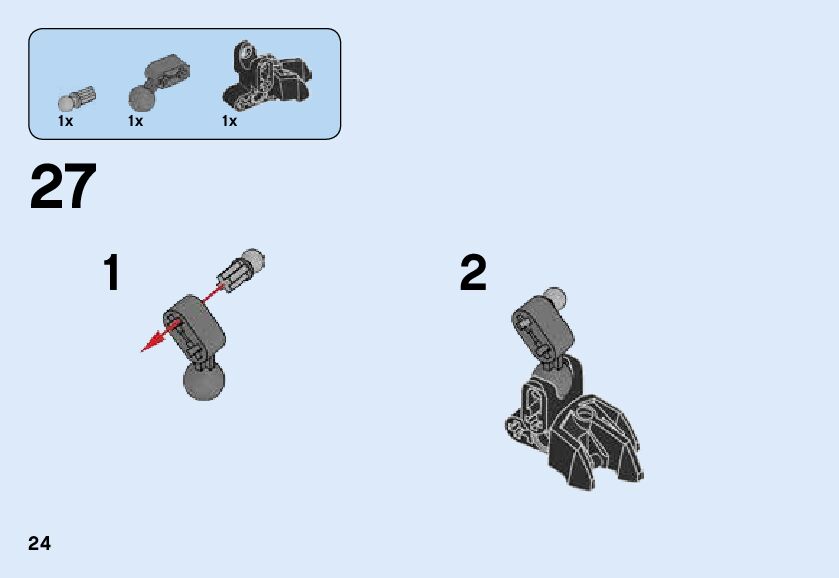 1x 1x 1x

27

1

2

24